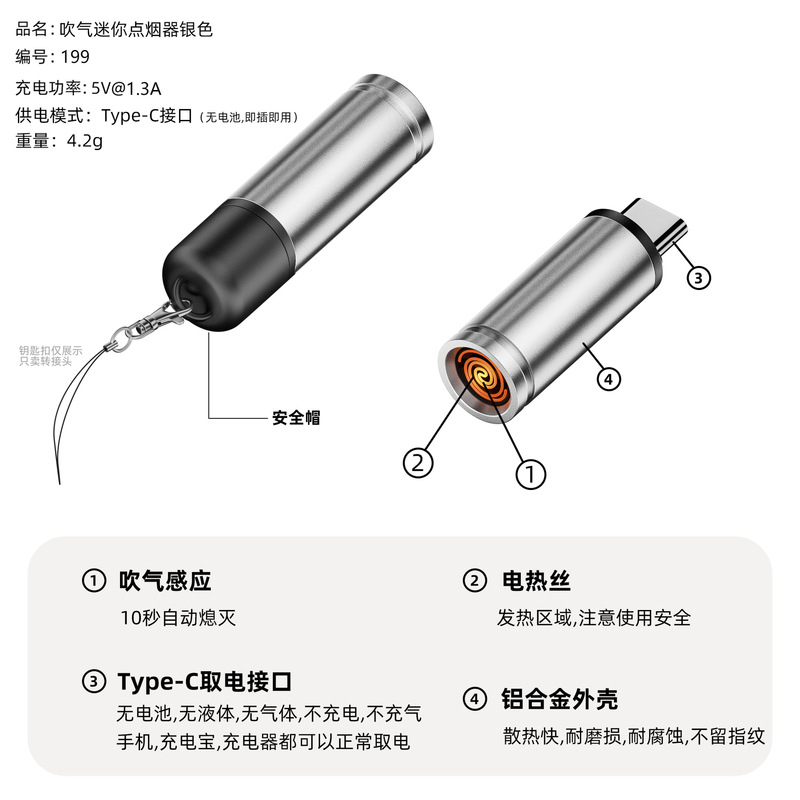 品名：吹气迷你点烟器银色
编号：199
充电功率：5V@1.3A
供电模式：Type-C接口（无电池,即插即用）
重量：4.2g

钥匙扣仅展示
只卖转接头

安全帽

③

④

②

①

① 吹气感应
10秒自动熄灭

② 电热丝
发热区域,注意使用安全

③ Type-C取电接口
无电池,无液体,无气体,不充电,不充气
手机,充电宝,充电器都可以正常取电

④ 铝合金外壳
散热快,耐磨损,耐腐蚀,不留指纹