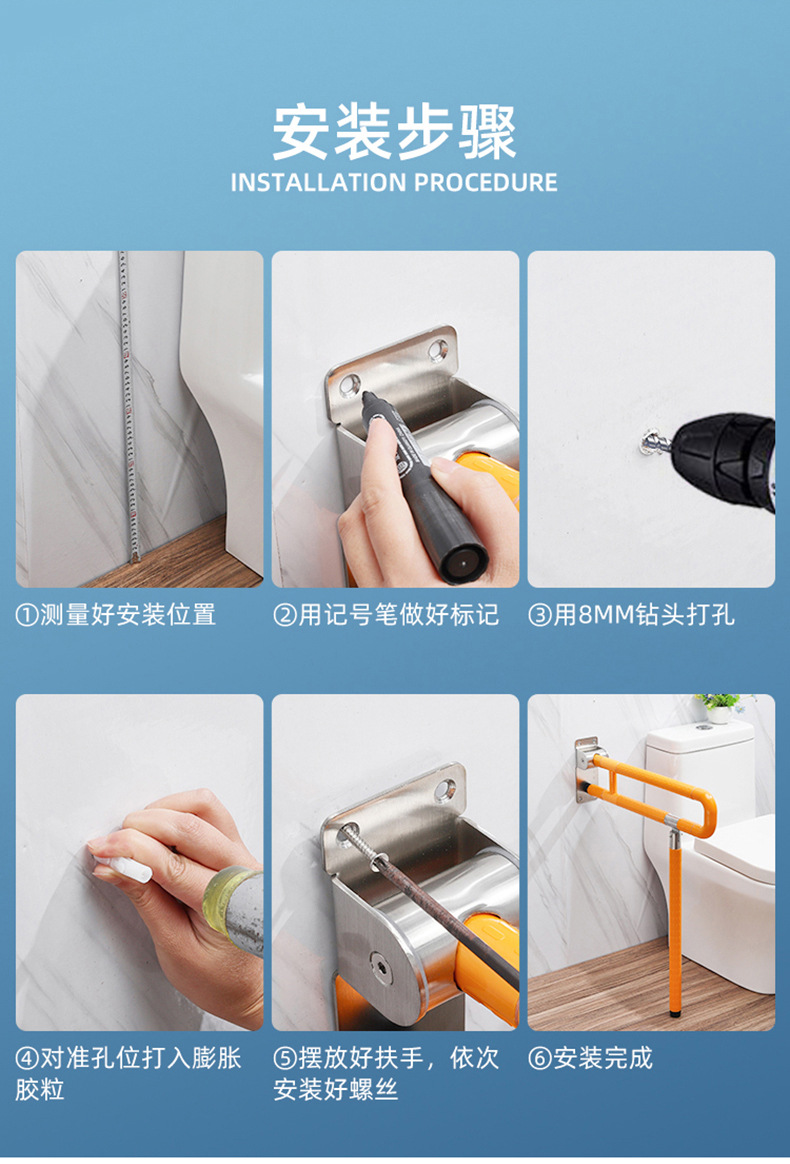 安装步骤
INSTALLATION PROCEDURE

①测量好安装位置

②用记号笔做好标记

③用8MM钻头打孔

④对准孔位打入膨胀胶粒

⑤摆放好扶手，依次安装好螺丝

⑥安装完成