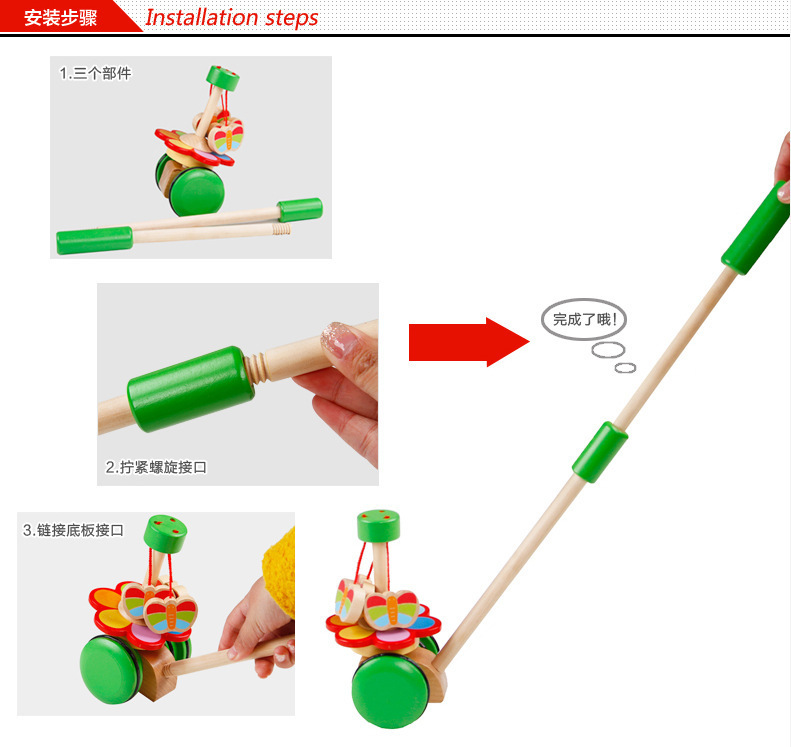 安装步骤 Installation steps

1.三个部件

2.拧紧螺旋接口

完成了哦!

3.链接底板接口