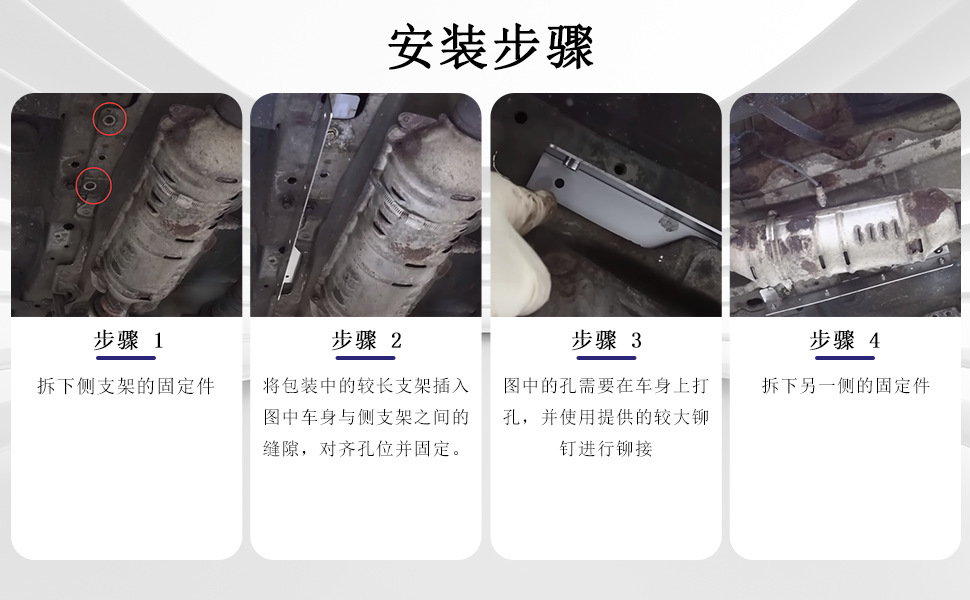 安装步骤

步骤 1

拆下侧支架的固定件

步骤 2

将包装中的较长支架插入图中车身与侧支架之间的缝隙，对齐孔位并固定。

步骤 3

图中的孔需要在车身上打孔，并使用提供的较大铆钉进行铆接

步骤 4

拆下另一侧的固定件