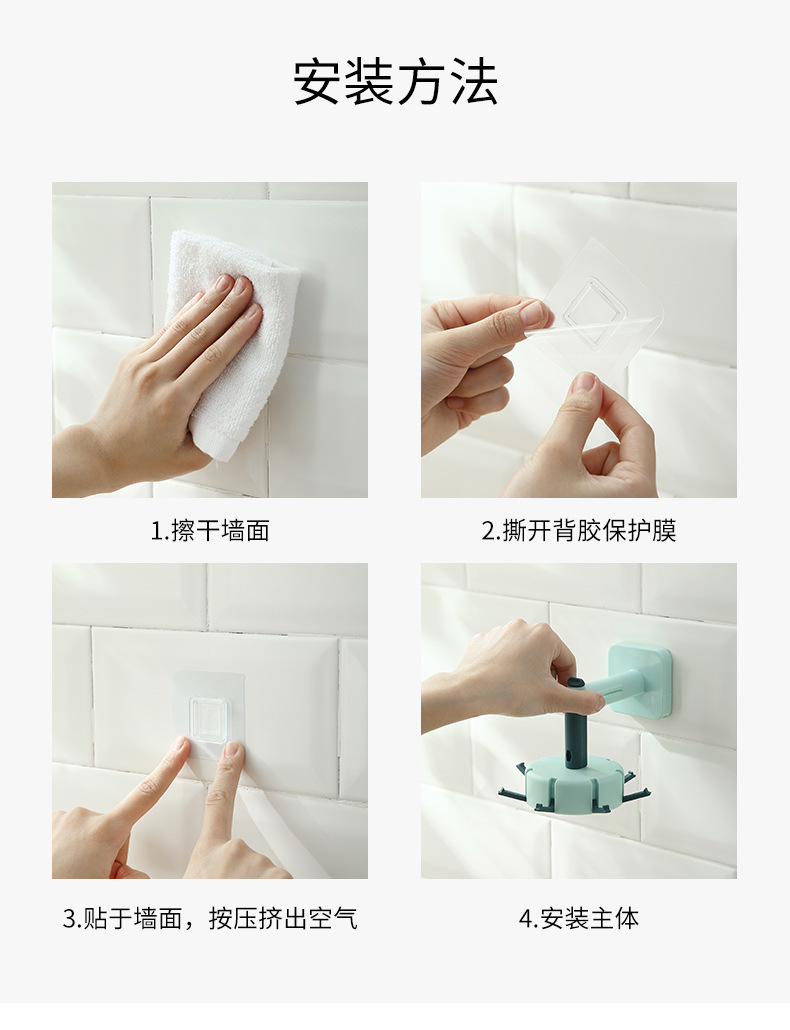 安装方法

1.擦干墙面

2.撕开背胶保护膜

3.贴于墙面，按压挤出空气

4.安装主体