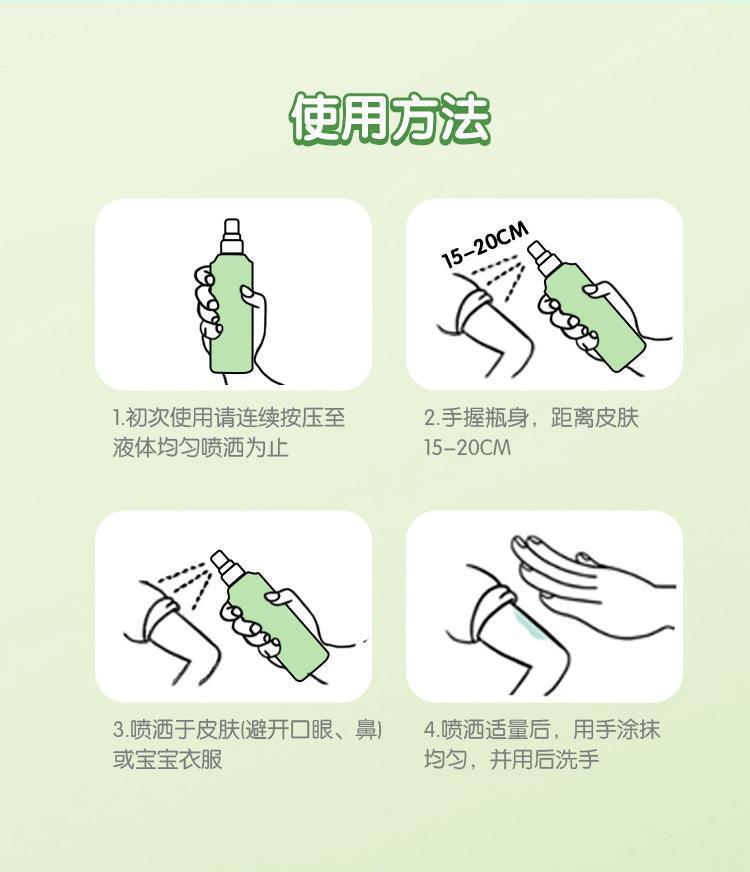 使用方法

1.初次使用请连续按压至液体均匀喷洒为止

15-20CM

2.手握瓶身，距离皮肤15-20CM

3.喷洒于皮肤(避开口眼、鼻)或宝宝衣服

4.喷洒适量后，用手涂抹均匀，并用后洗手