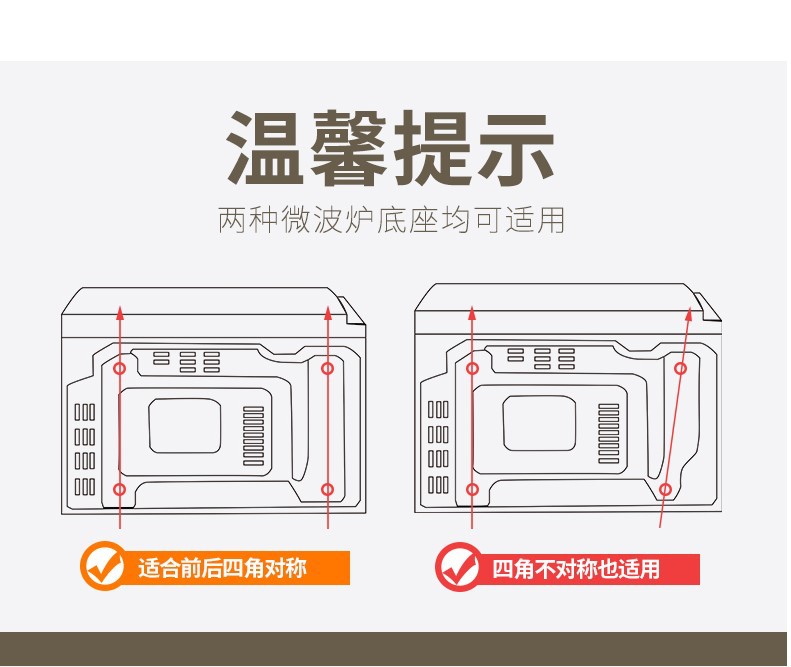 温馨提示

两种微波炉底座均可适用

适合前后四角对称

四角不对称也适用