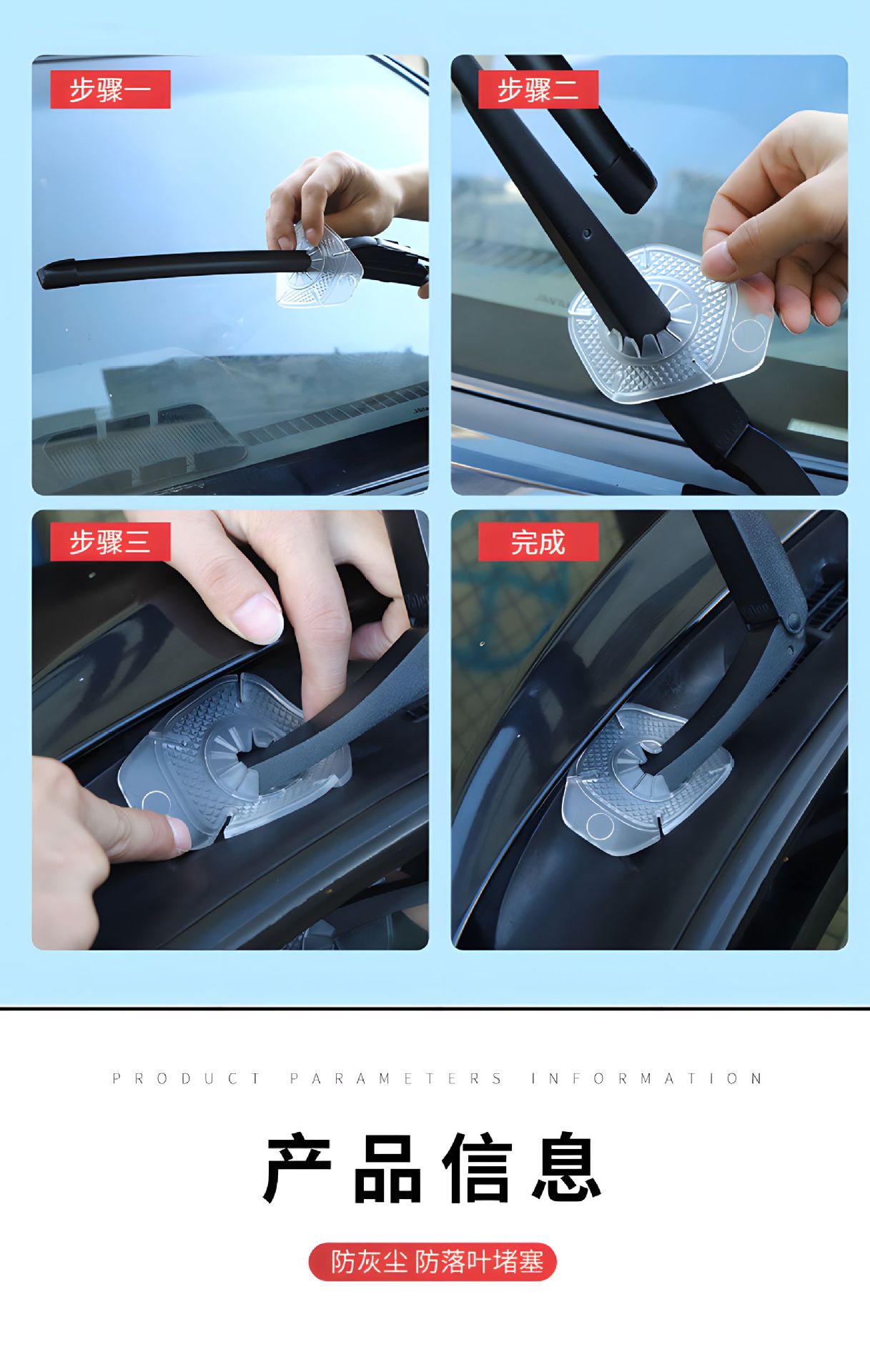 步骤一

步骤二

步骤三

完成

PRODUCT PARAMETERS INFORMATION

产品信息

防灰尘 防落叶堵塞