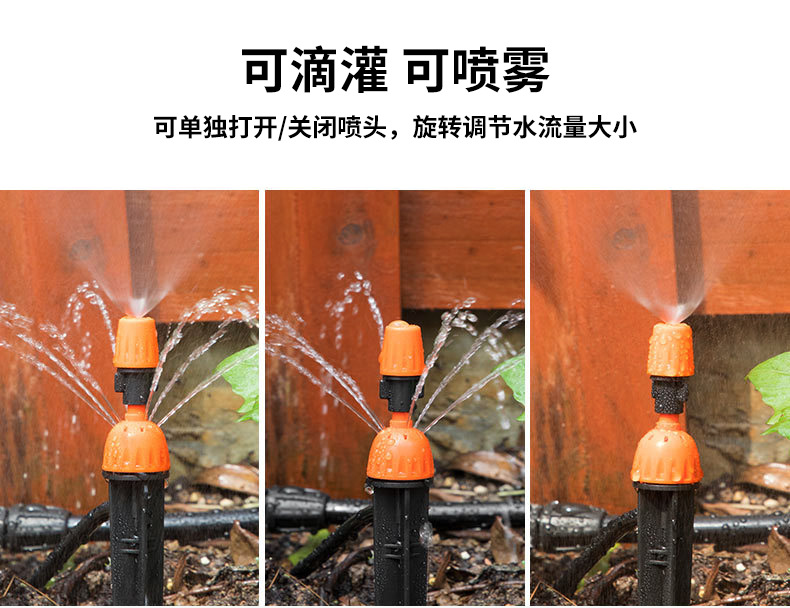 可滴灌 可喷雾

可单独打开/关闭喷头，旋转调节水流量大小