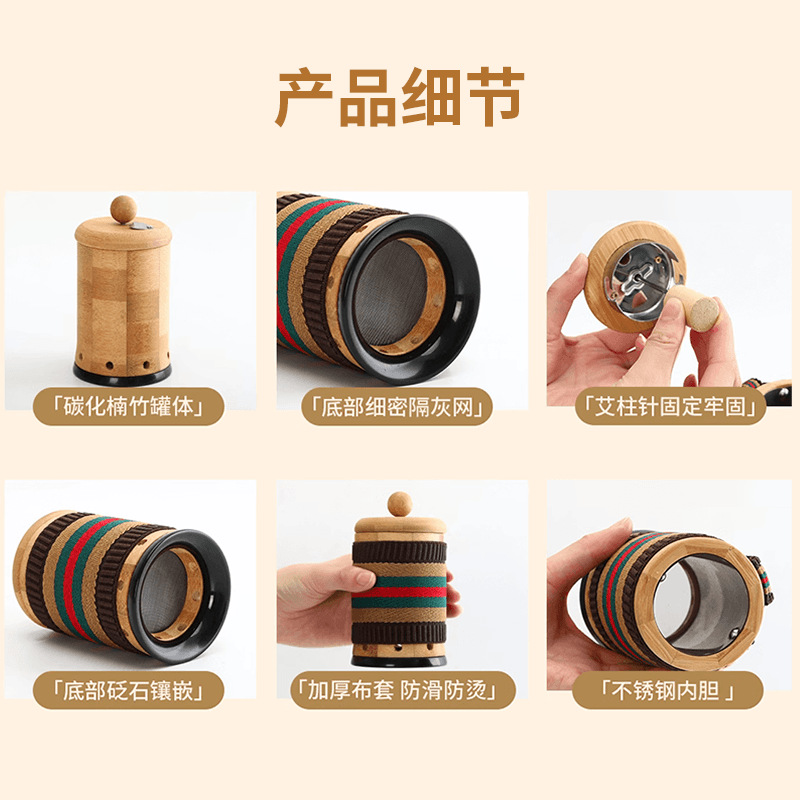 产品细节

「碳化楠竹罐体」

「底部细密隔灰网」

「艾柱针固定牢固」

「底部砭石镶嵌」

「加厚布套 防滑防烫」

「不锈钢内胆 」