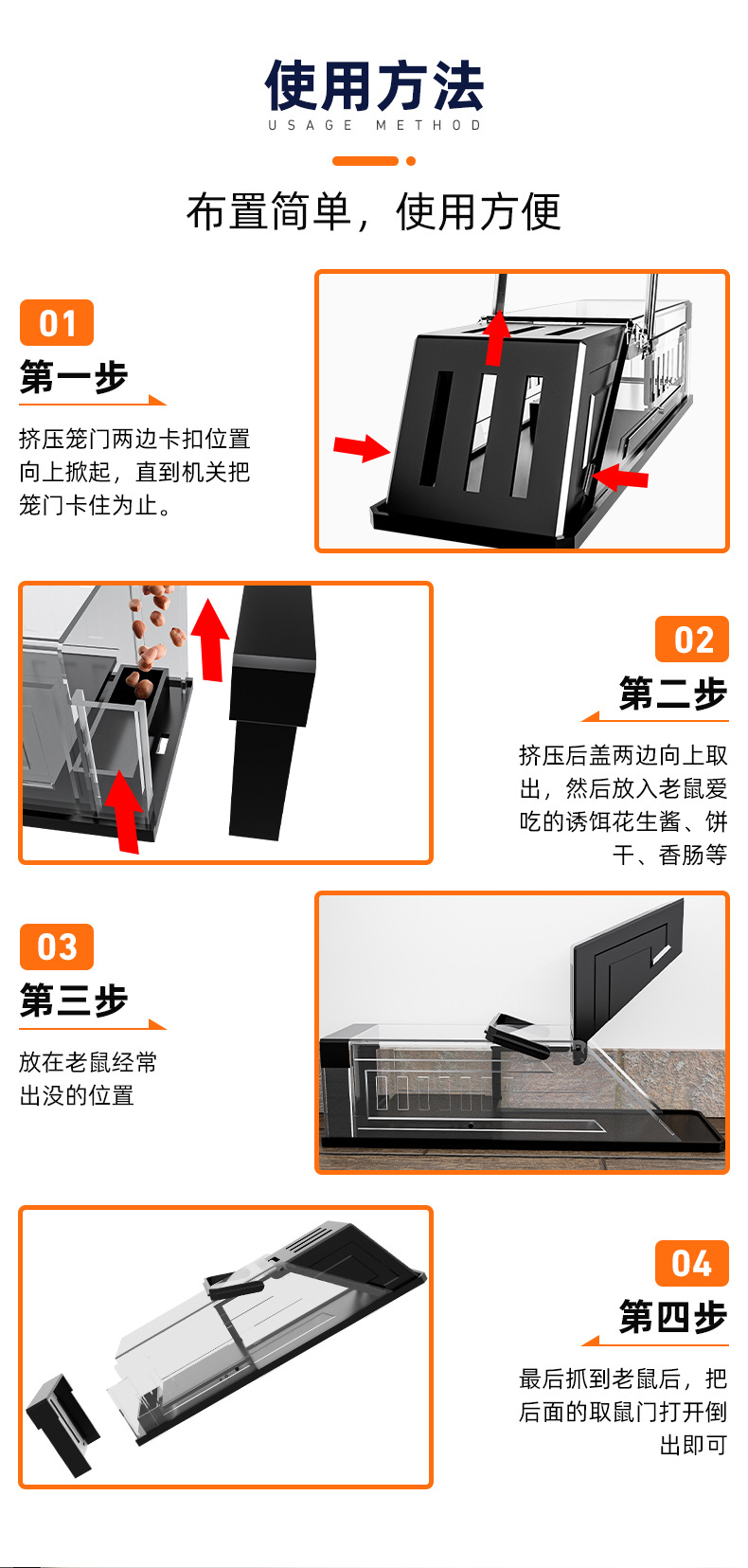 使用方法
USAGE METHOD

布置简单，使用方便

01
第一步
挤压笼门两边卡扣位置向上掀起，直到机关把笼门卡住为止。

02
第二步
挤压后盖两边向上取出，然后放入老鼠爱吃的诱饵花生酱、饼干、香肠等

03
第三步
放在老鼠经常出没的位置

04
第四步
最后抓到老鼠后，把后面的取鼠门打开倒出即可