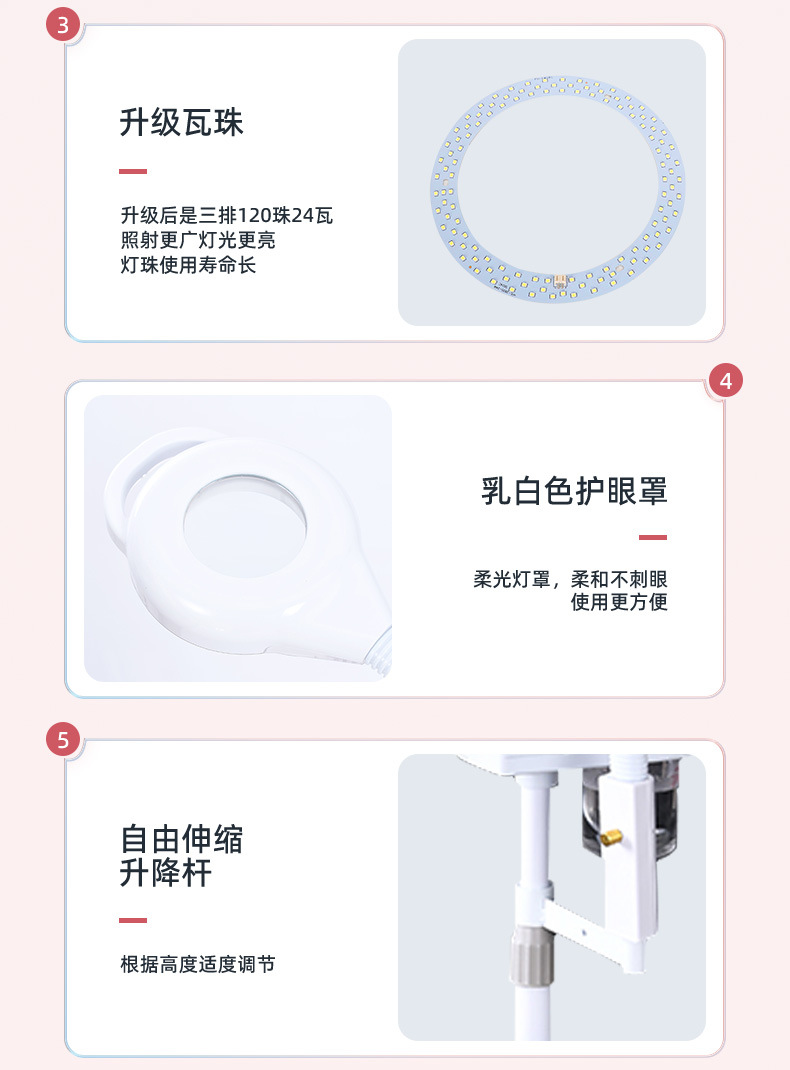 3

升级瓦珠

升级后是三排120珠24瓦
照射更广灯光更亮
灯珠使用寿命长

4

乳白色护眼罩

柔光灯罩，柔和不刺眼
使用更方便

5

自由伸缩
升降杆

根据高度适度调节