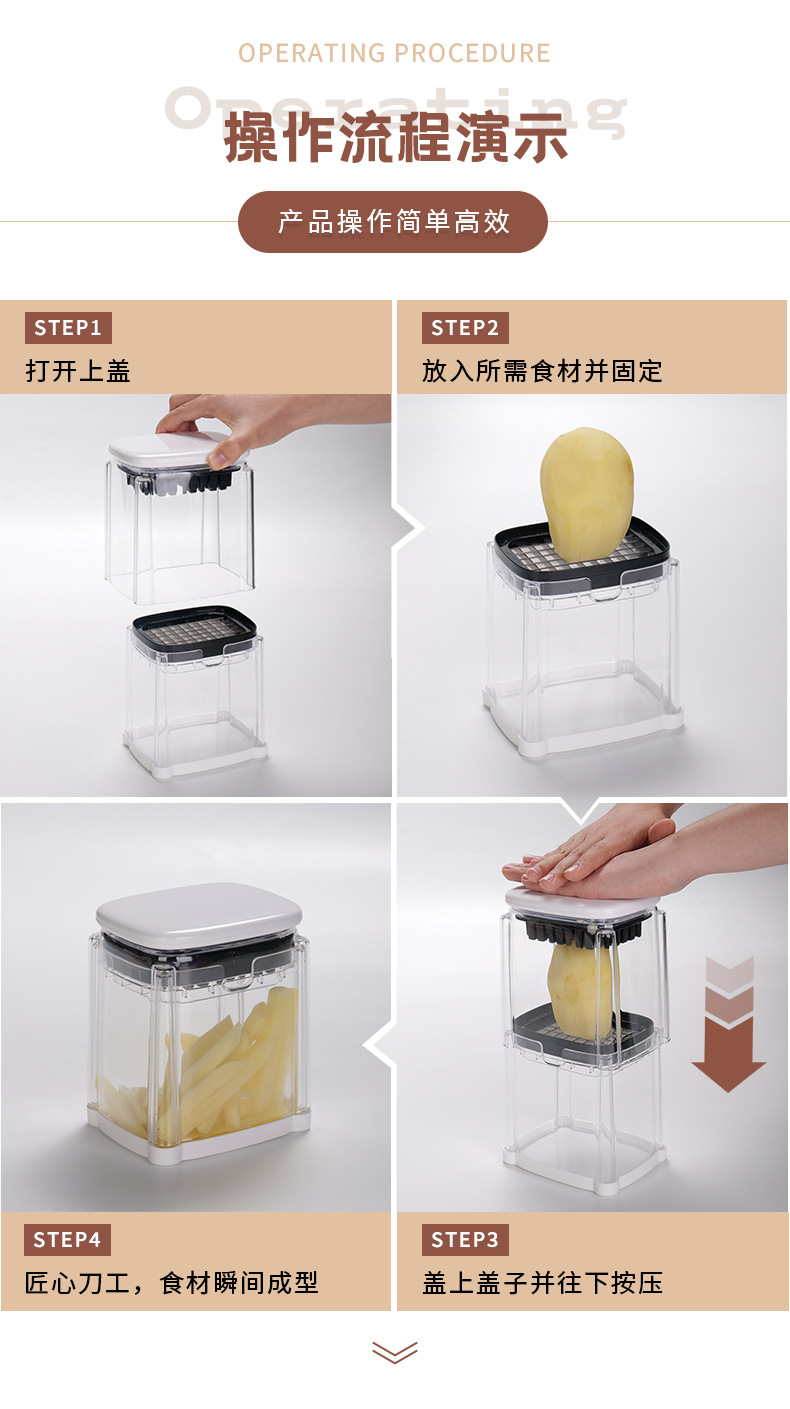 OPERATING PROCEDURE
Operating
操作流程演示
产品操作简单高效

STEP1
打开上盖

STEP2
放入所需食材并固定

STEP4
匠心刀工，食材瞬间成型

STEP3
盖上盖子并往下按压