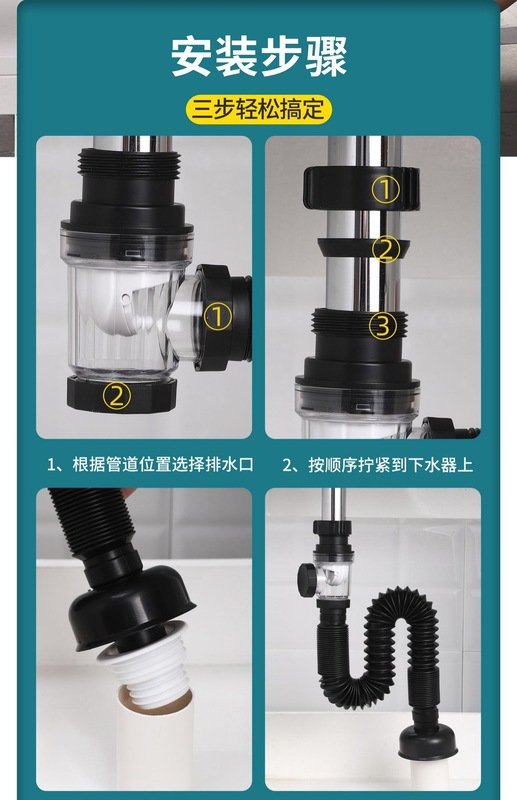 安装步骤

三步轻松搞定

①

②

①

②

③

1、根据管道位置选择排水口

2、按顺序拧紧到下水器上