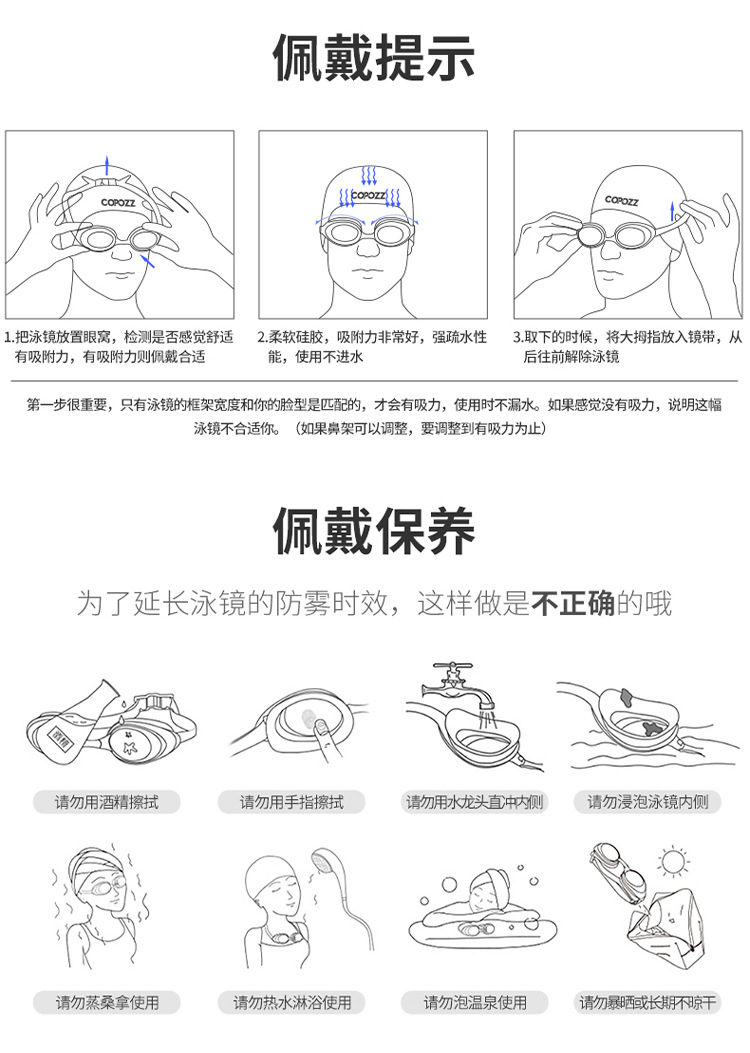 佩戴提示

COPOZZ

COPOZZ

COPOZZ

1.把泳镜放置眼窝，检测是否感觉舒适有吸附力，有吸附力则佩戴合适

2.柔软硅胶，吸附力非常好，强疏水性能，使用不进水

3.取下的时候，将大拇指放入镜带，从后往前解除泳镜

第一步很重要，只有泳镜的框架宽度和你的脸型是匹配的，才会有吸力，使用时不漏水。如果感觉没有吸力，说明这幅泳镜不合适你。（如果鼻架可以调整，要调整到有吸力为止）

佩戴保养

为了延长泳镜的防雾时效，这样做是不正确的哦

酒精

请勿用酒精擦拭

请勿用手指擦拭

请勿用水龙头直冲内侧

请勿浸泡泳镜内侧

请勿蒸桑拿使用

请勿热水淋浴使用

请勿泡温泉使用

请勿暴晒或长期不晾干