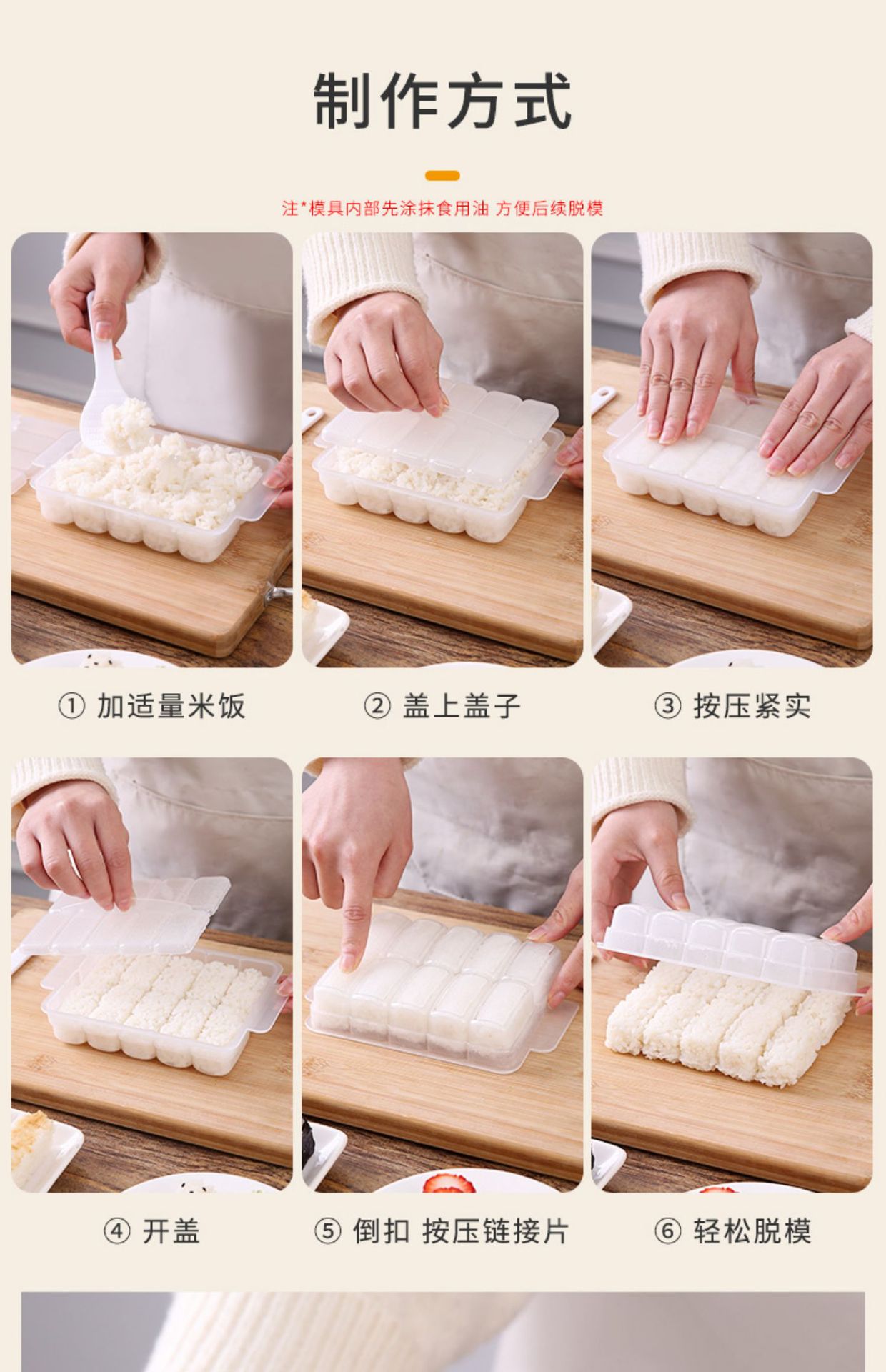 制作方式

注*模具内部先涂抹食用油 方便后续脱模

① 加适量米饭

② 盖上盖子

③ 按压紧实

④ 开盖

⑤ 倒扣 按压链接片

⑥ 轻松脱模