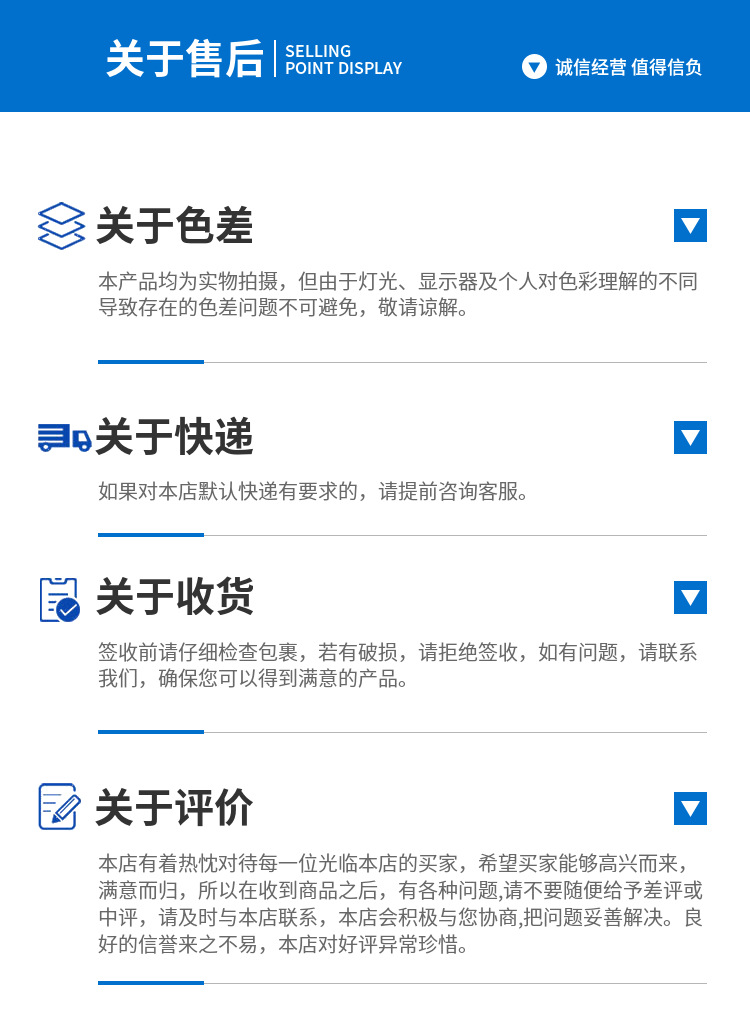 关于售后 SELLING
POINT DISPLAY

诚信经营 值得信负

关于色差

本产品均为实物拍摄，但由于灯光、显示器及个人对色彩理解的不同导致存在的色差问题不可避免，敬请谅解。

关于快递

如果对本店默认快递有要求的，请提前咨询客服。

关于收货

签收前请仔细检查包裹，若有破损，请拒绝签收，如有问题，请联系我们，确保您可以得到满意的产品。

关于评价

本店有着热忱对待每一位光临本店的买家，希望买家能够高兴而来，满意而归，所以在收到商品之后，有各种问题,请不要随便给予差评或中评，请及时与本店联系，本店会积极与您协商,把问题妥善解决。良好的信誉来之不易，本店对好评异常珍惜。