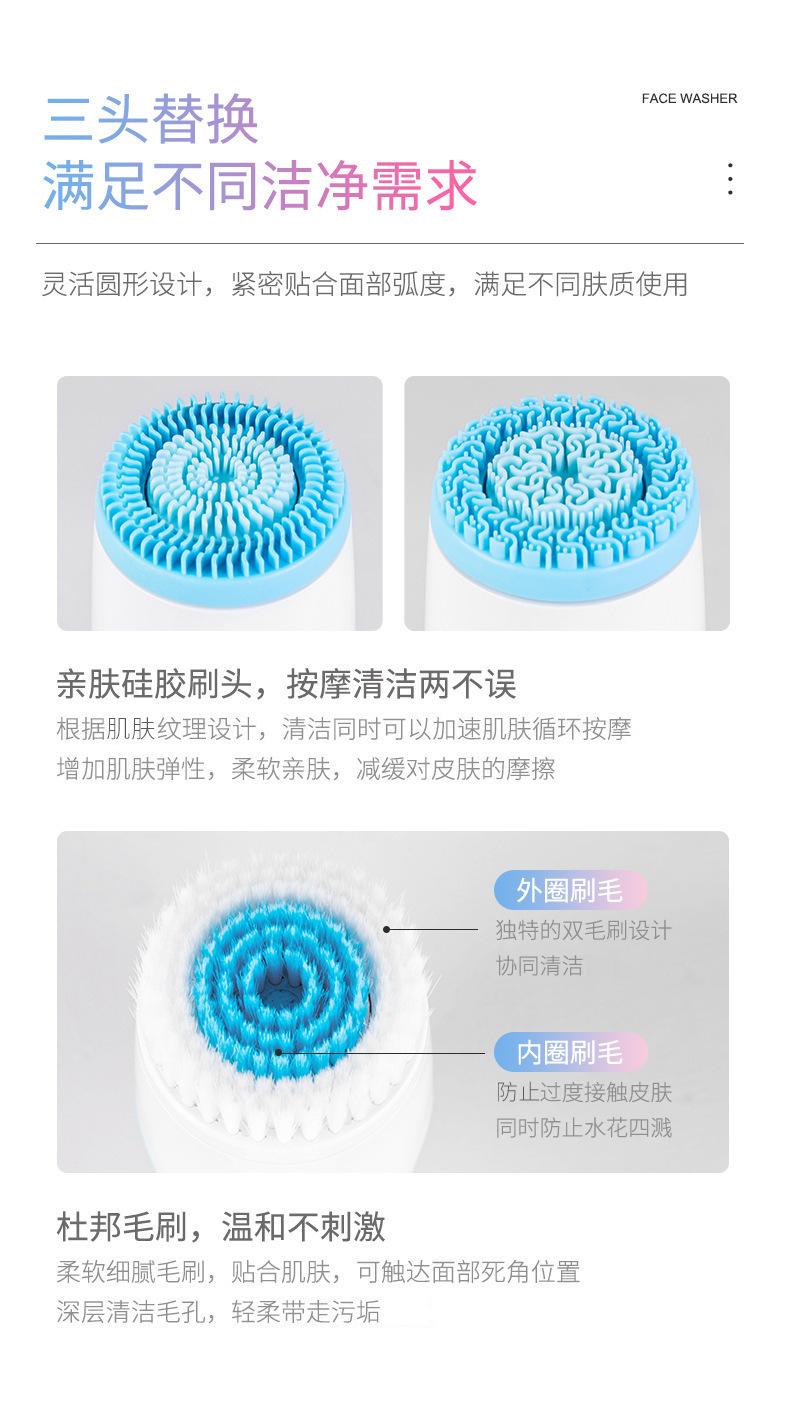 三头替换
满足不同洁净需求

FACE WASHER

灵活圆形设计，紧密贴合面部弧度，满足不同肤质使用

亲肤硅胶刷头，按摩清洁两不误
根据肌肤纹理设计，清洁同时可以加速肌肤循环按摩
增加肌肤弹性，柔软亲肤，减缓对皮肤的摩擦

外圈刷毛
独特的双毛刷设计
协同清洁

内圈刷毛
防止过度接触皮肤
同时防止水花四溅

杜邦毛刷，温和不刺激
柔软细腻毛刷，贴合肌肤，可触达面部死角位置
深层清洁毛孔，轻柔带走污垢