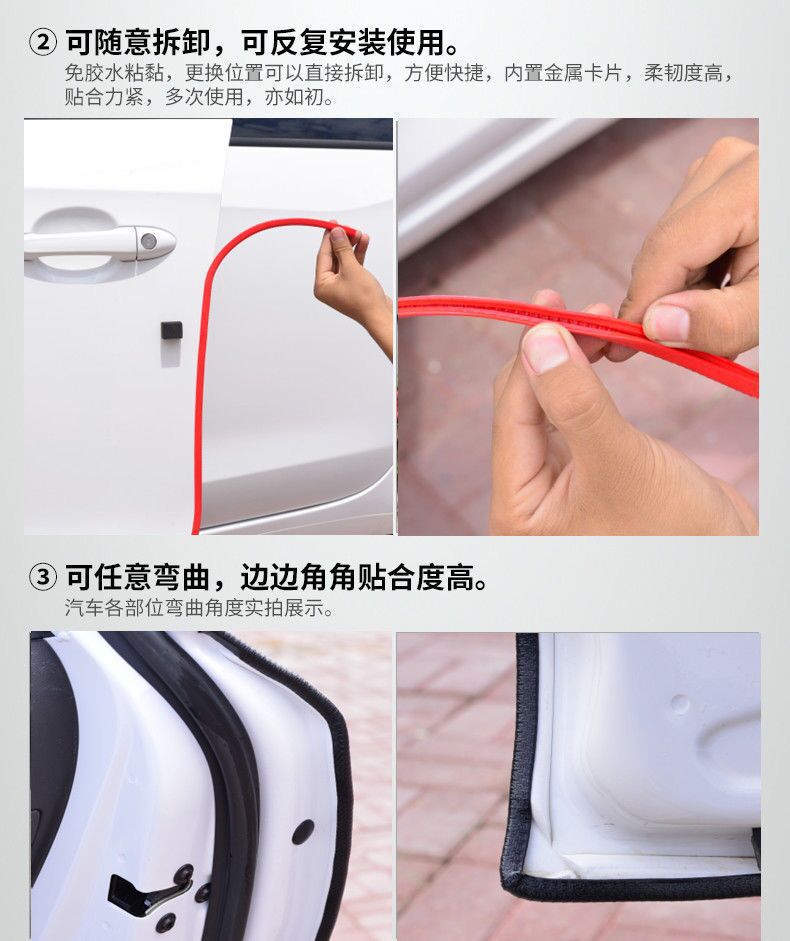 ② 可随意拆卸，可反复安装使用。
免胶水粘黏，更换位置可以直接拆卸，方便快捷，内置金属卡片，柔韧度高，贴合力紧，多次使用，亦如初。

③ 可任意弯曲，边边角角贴合度高。
汽车各部位弯曲角度实拍展示。