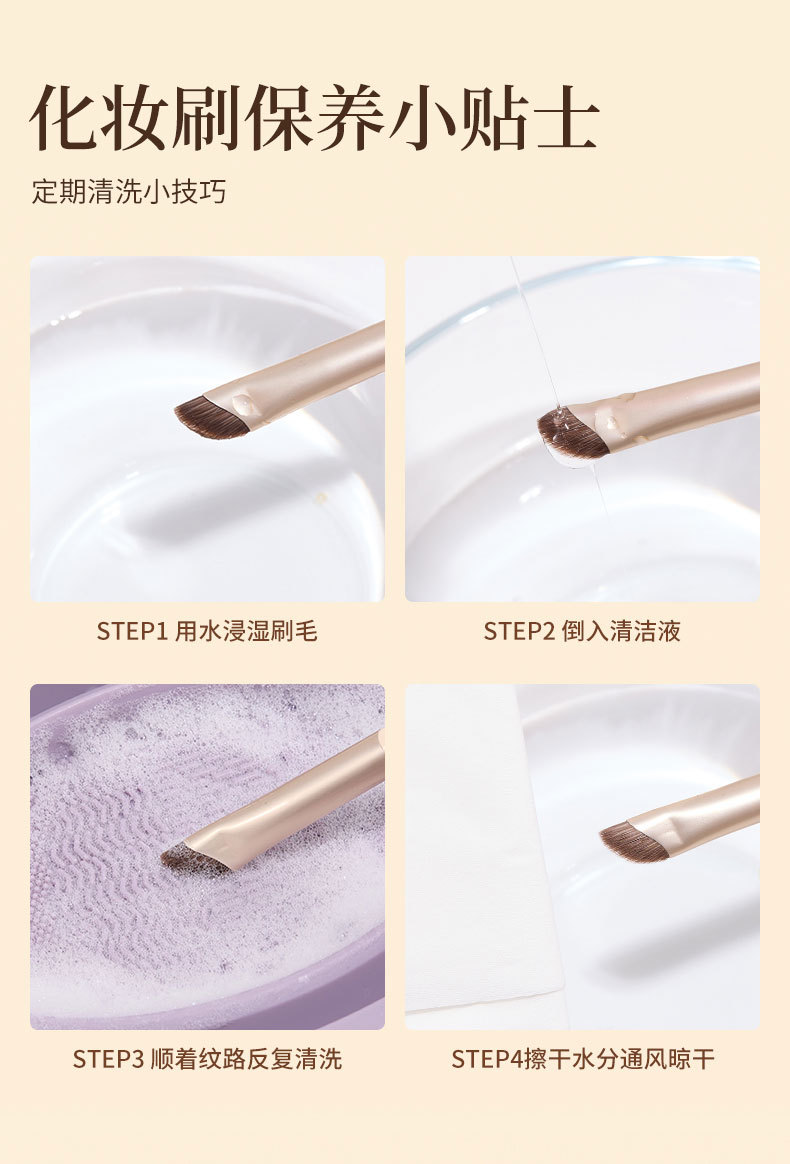 化妆刷保养小贴士

定期清洗小技巧

STEP1 用水浸湿刷毛

STEP2 倒入清洁液

STEP3 顺着纹路反复清洗

STEP4擦干水分通风晾干