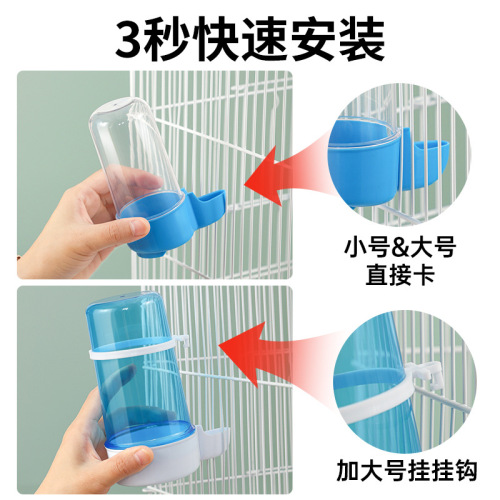 3秒快速安装

小号&大号
直接卡

加大号挂挂钩