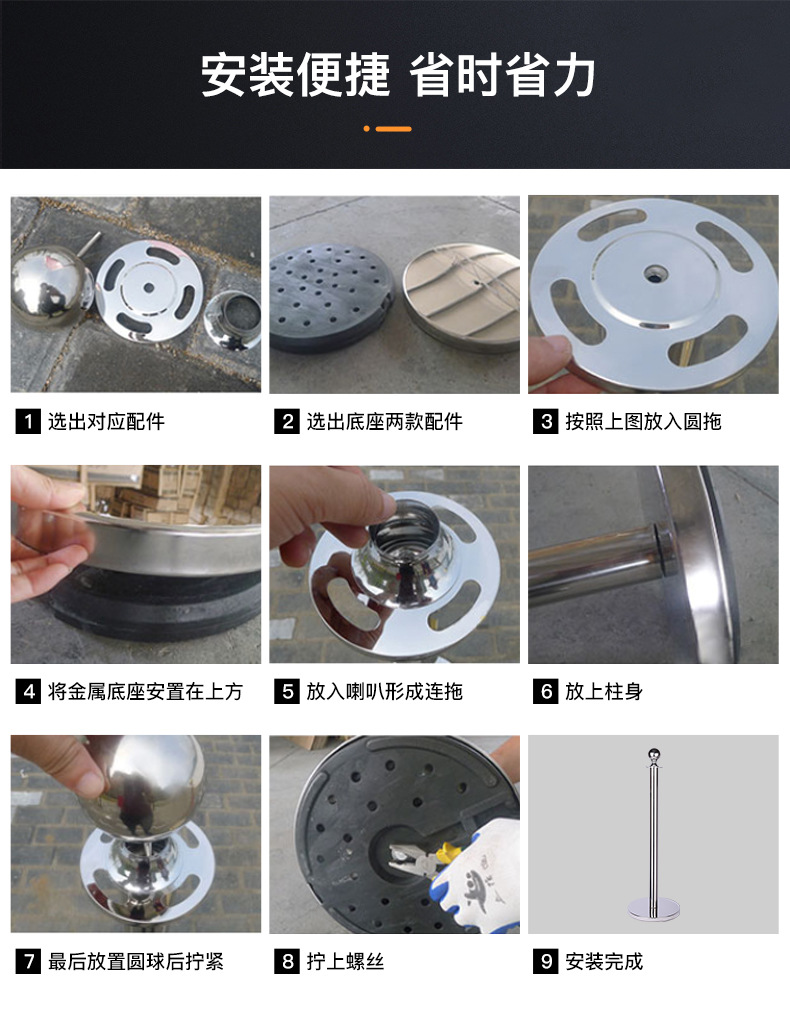 安装便捷 省时省力

1 选出对应配件

2 选出底座两款配件

3 按照上图放入圆拖

4 将金属底座安置在上方

5 放入喇叭形成连拖

6 放上柱身

7 最后放置圆球后拧紧

8 拧上螺丝

9 安装完成