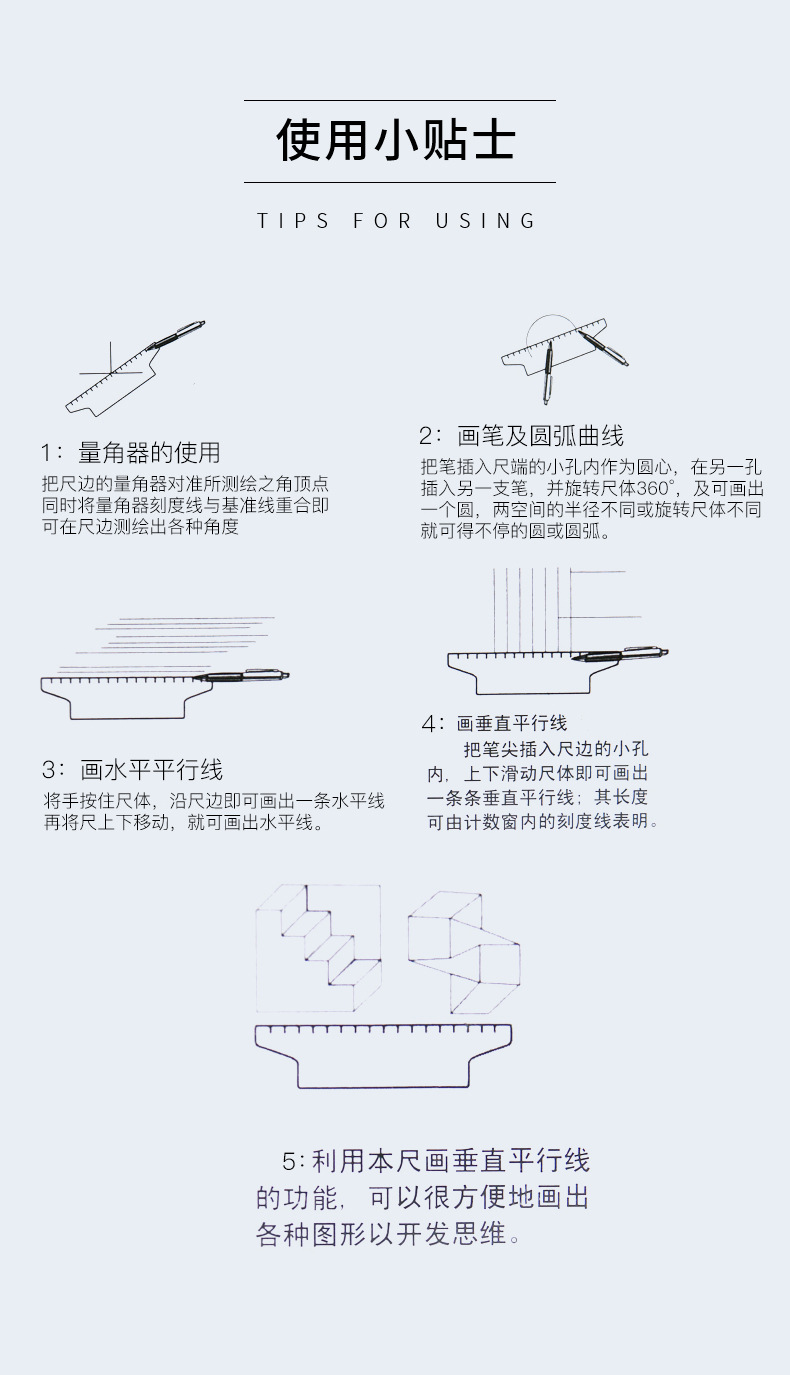 使用小贴士

TIPS FOR USING

1：量角器的使用
把尺边的量角器对准所测绘之角顶点同时将量角器刻度线与基准线重合即可在尺边测绘出各种角度

2：画笔及圆弧曲线
把笔插入尺端的小孔内作为圆心，在另一孔插入另一支笔，并旋转尺体360°，及可画出一个圆，两空间的半径不同或旋转尺体不同就可得不停的圆或圆弧。

3：画水平平行线
将手按住尺体，沿尺边即可画出一条水平线再将尺上下移动，就可画出水平线。

4：画垂直平行线
把笔尖插入尺边的小孔内，上下滑动尺体即可画出一条条垂直平行线；其长度可由计数窗内的刻度线表明。

5:利用本尺画垂直平行线的功能，可以很方便地画出各种图形以开发思维。