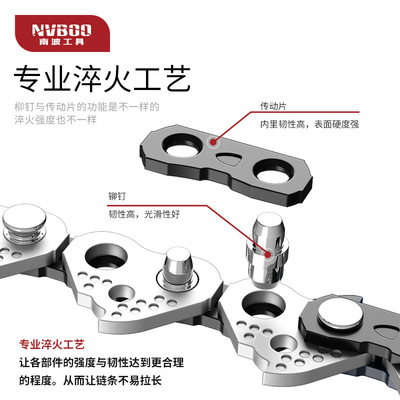 NVBOO
南波工具

专业淬火工艺

柳钉与传动片的功能是不一样的
淬火强度也不一样

传动片
内里韧性高，表面硬度强

铆钉
韧性高，光滑性好

专业淬火工艺
让各部件的强度与韧性达到更合理的程度。从而让链条不易拉长