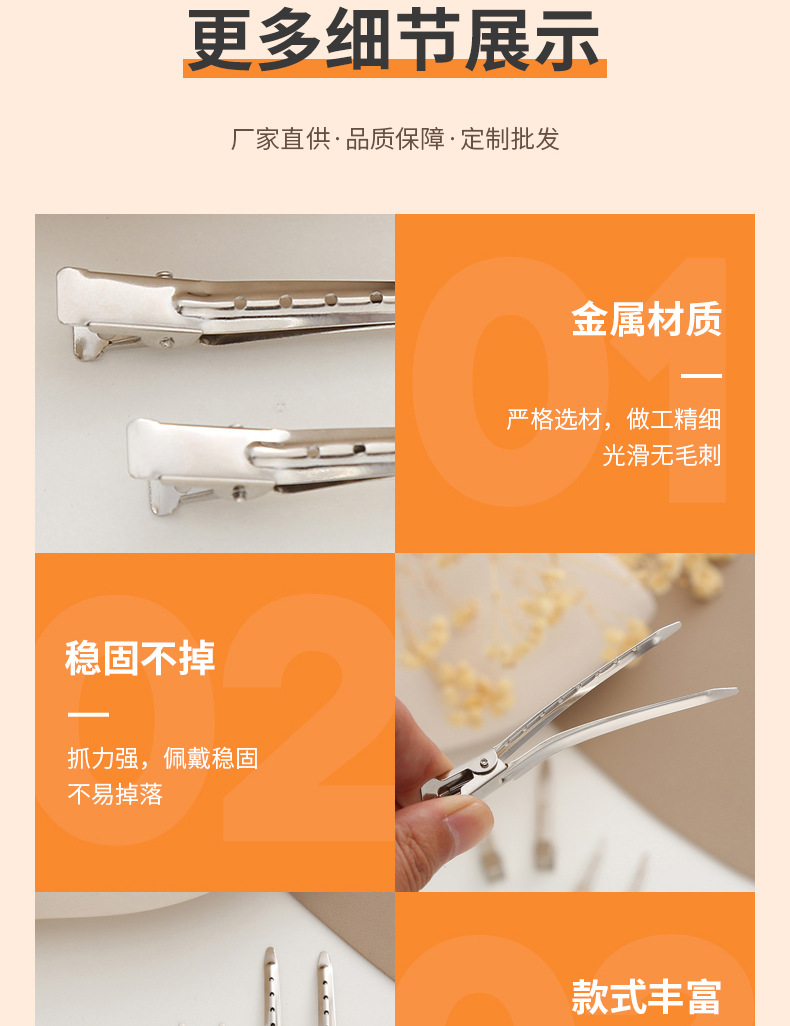 更多细节展示

厂家直供·品质保障·定制批发

01

金属材质

严格选材，做工精细
光滑无毛刺

02

稳固不掉

抓力强，佩戴稳固
不易掉落

款式丰富