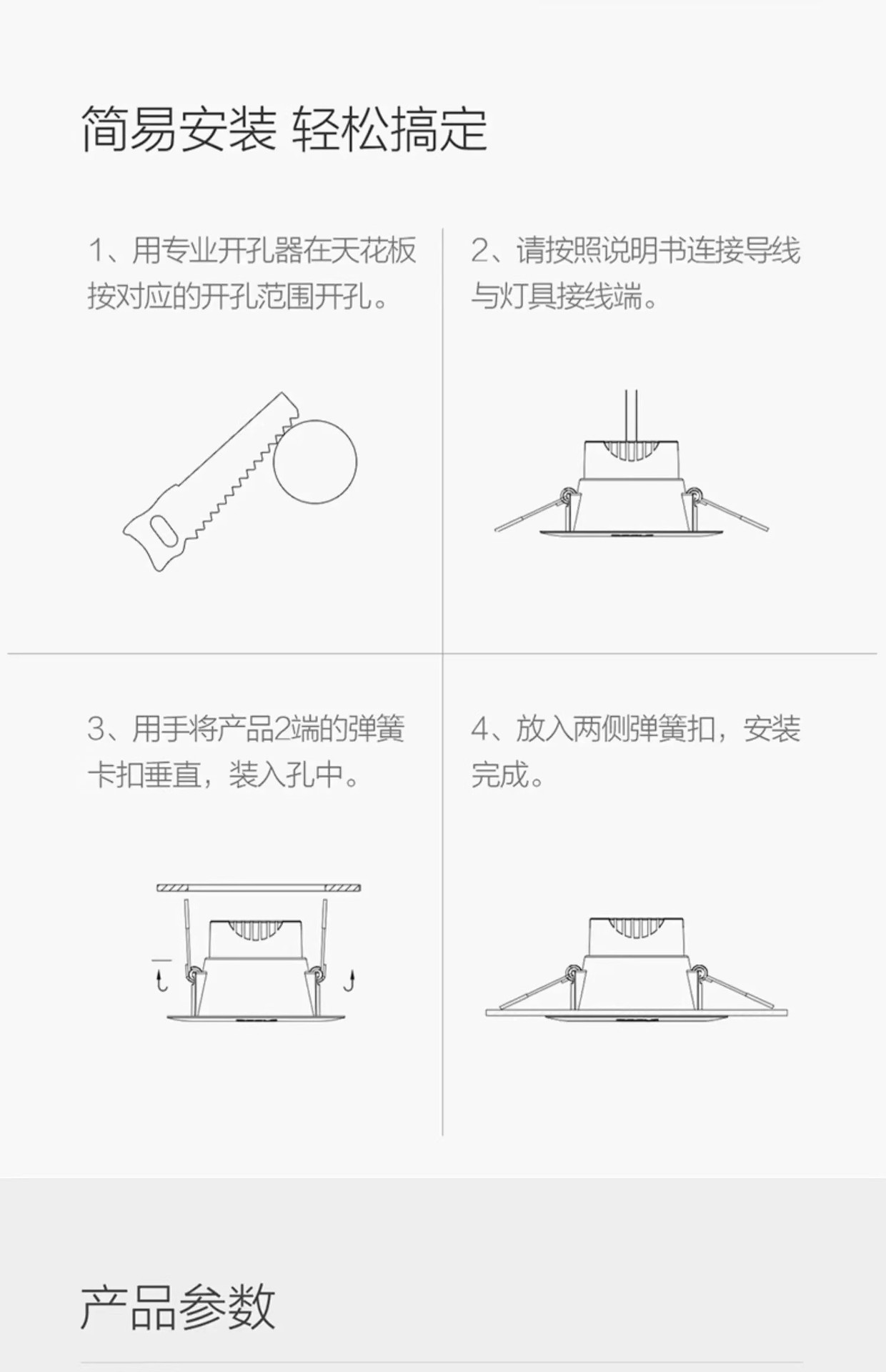 简易安装 轻松搞定

1、用专业开孔器在天花板按对应的开孔范围开孔。

2、请按照说明书连接导线与灯具接线端。

3、用手将产品2端的弹簧卡扣垂直，装入孔中。

4、放入两侧弹簧扣，安装完成。

产品参数