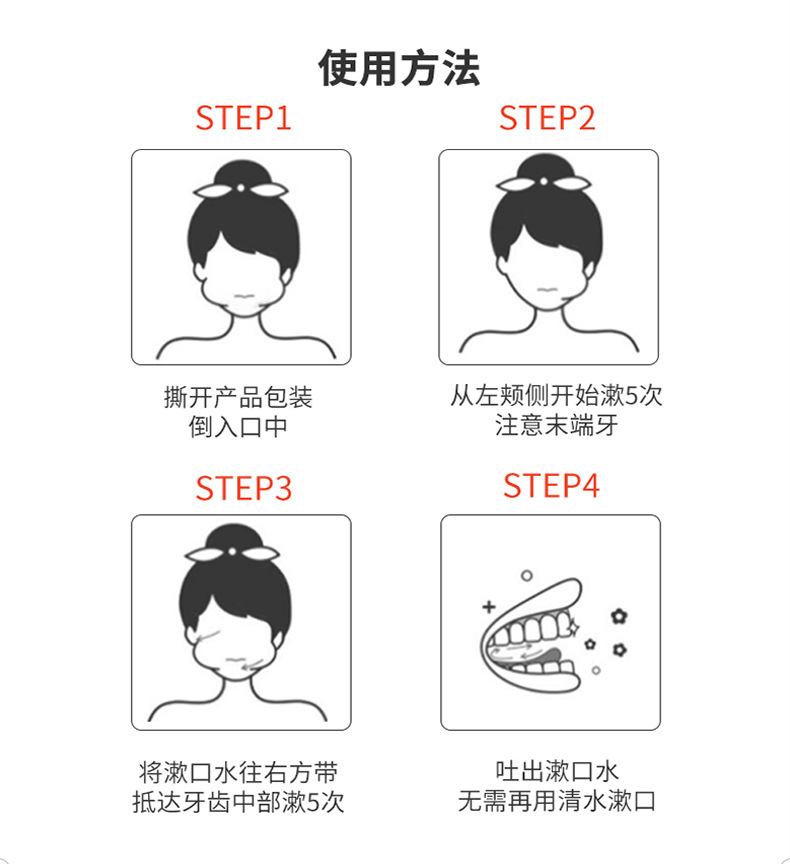 使用方法

STEP1

撕开产品包装
倒入口中

STEP2

从左颊侧开始漱5次
注意末端牙

STEP3

将漱口水往右方带
抵达牙齿中部漱5次

STEP4

吐出漱口水
无需再用清水漱口