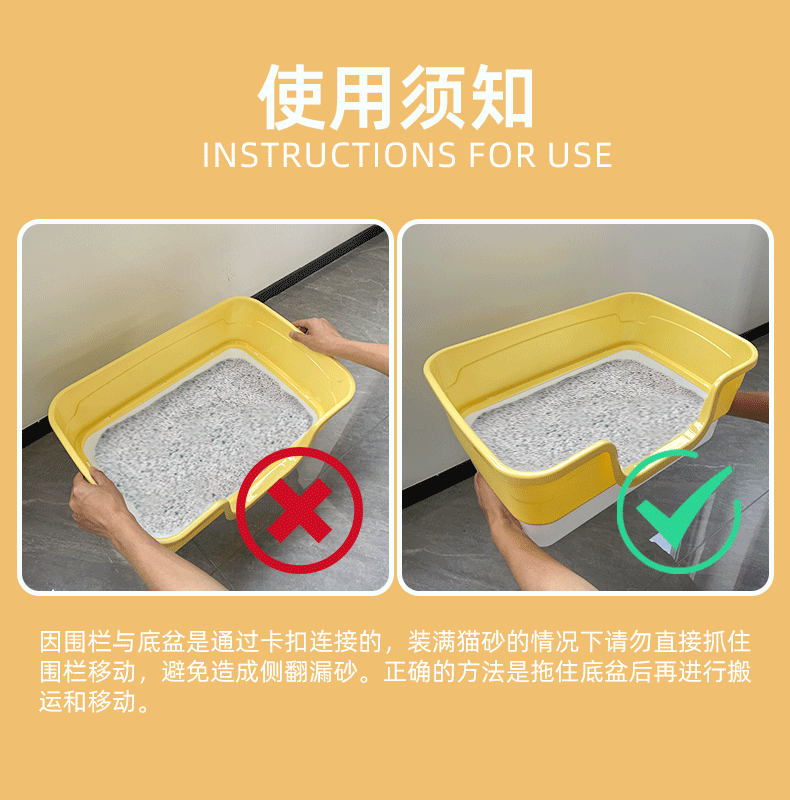 使用须知
INSTRUCTIONS FOR USE

因围栏与底盆是通过卡扣连接的，装满猫砂的情况下请勿直接抓住围栏移动，避免造成侧翻漏砂。正确的方法是拖住底盆后再进行搬运和移动。