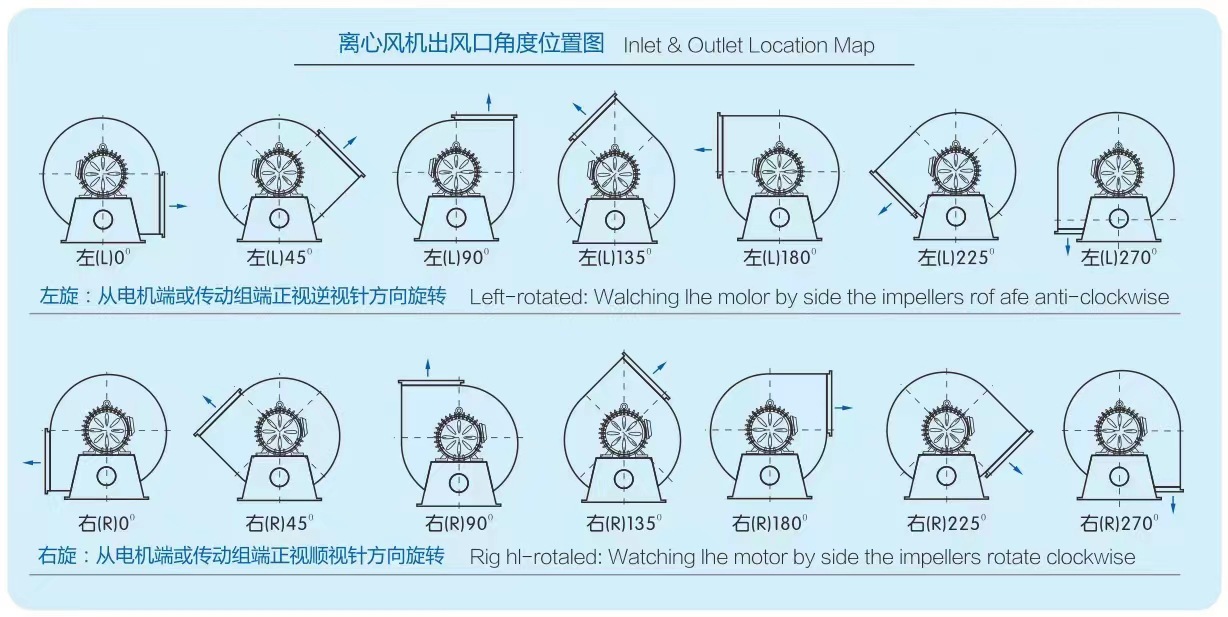 离心风机出风口角度位置图 Inlet & Outlet Location Map

左(L)0° 左(L)45° 左(L)90° 左(L)135° 左(L)180° 左(L)225° 左(L)270°

左旋：从电机端或传动组端正视逆视针方向旋转 Left-rotated: Walching lhe molor by side the impellers rof afe anti-clockwise

右(R)0° 右(R)45° 右(R)90° 右(R)135° 右(R)180° 右(R)225° 右(R)270°

右旋：从电机端或传动组端正视顺视针方向旋转 Rig hl-rotaled: Watching lhe motor by side the impellers rotate clockwise