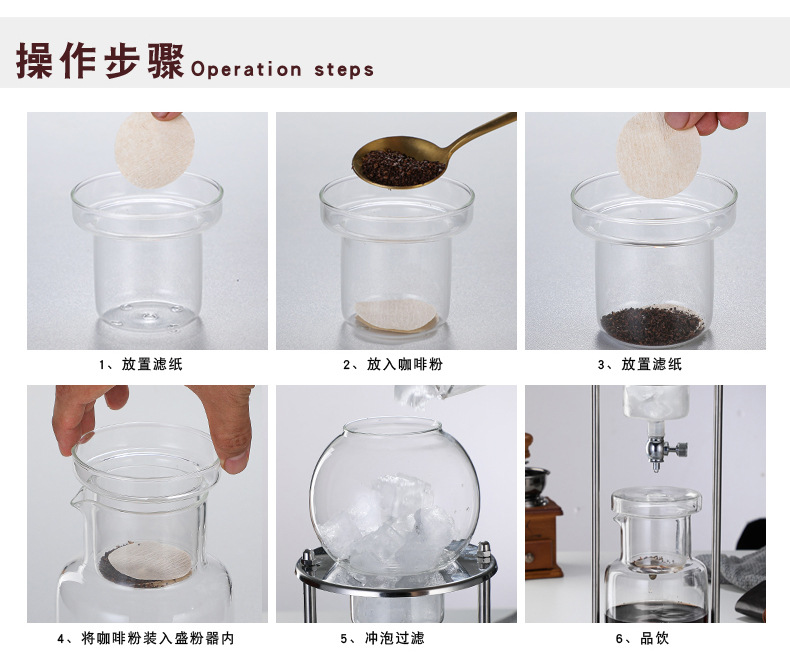 操作步骤 Operation steps

1、放置滤纸

2、放入咖啡粉

3、放置滤纸

4、将咖啡粉装入盛粉器内

5、冲泡过滤

6、品饮