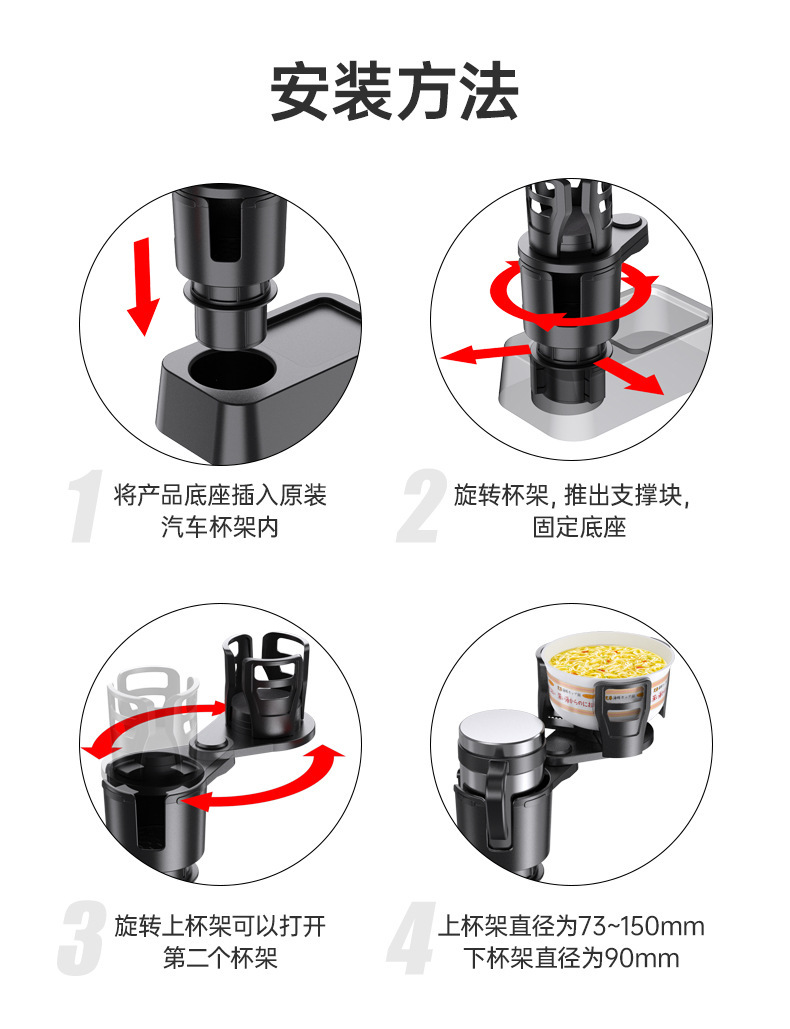 安装方法

1 将产品底座插入原装汽车杯架内

2 旋转杯架, 推出支撑块, 固定底座

3 旋转上杯架可以打开第二个杯架

4 上杯架直径为73~150mm
下杯架直径为90mm