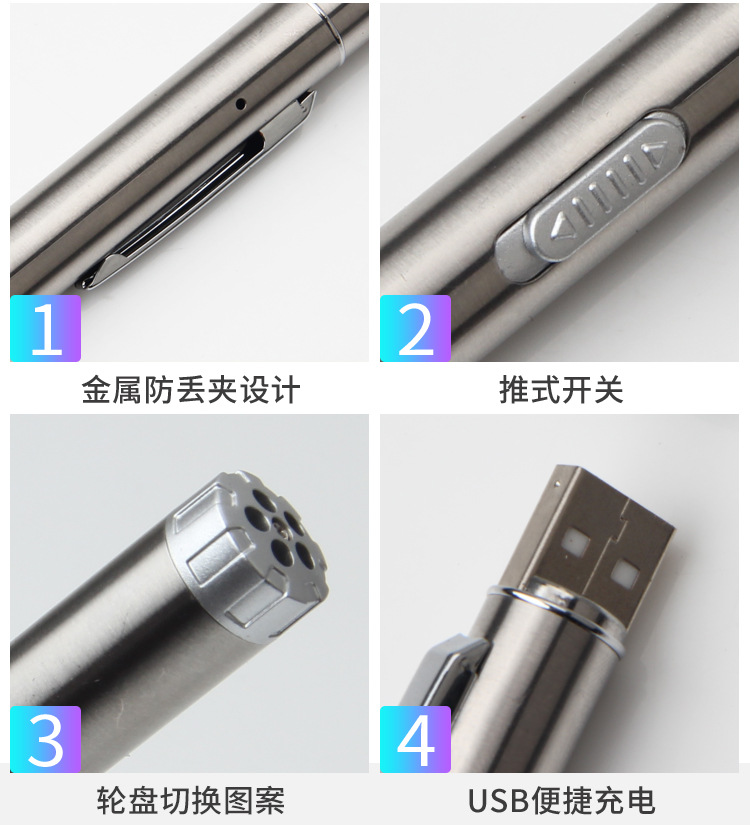 1
金属防丢夹设计

2
推式开关

3
轮盘切换图案

4
USB便捷充电