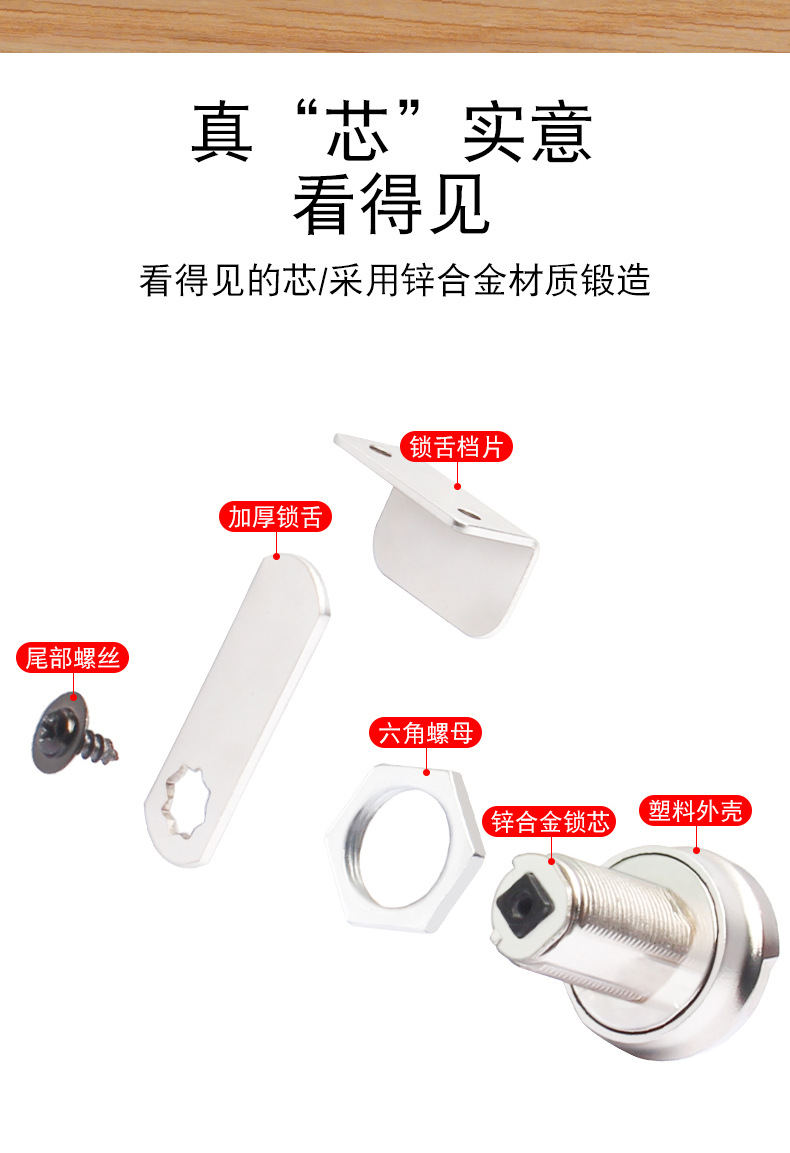 真“芯”实意
看得见

看得见的芯/采用锌合金材质锻造

锁舌档片

加厚锁舌

尾部螺丝

六角螺母

锌合金锁芯

塑料外壳