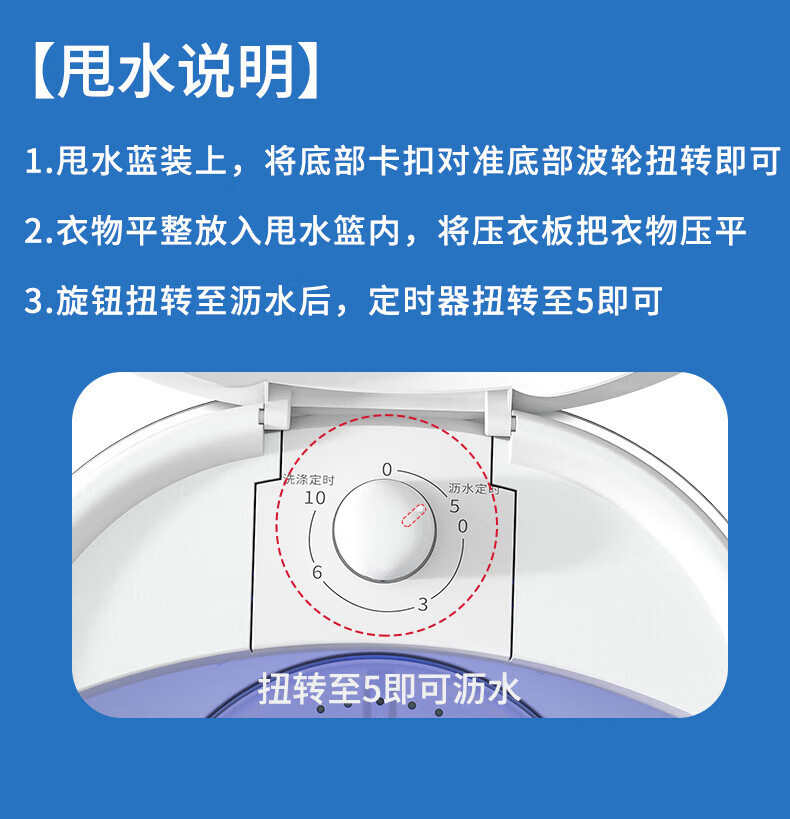 【甩水说明】

1.甩水蓝装上，将底部卡扣对准底部波轮扭转即可

2.衣物平整放入甩水篮内，将压衣板把衣物压平

3.旋钮扭转至沥水后，定时器扭转至5即可

洗涤定时
0
沥水定时
10
5
0
6
3

扭转至5即可沥水