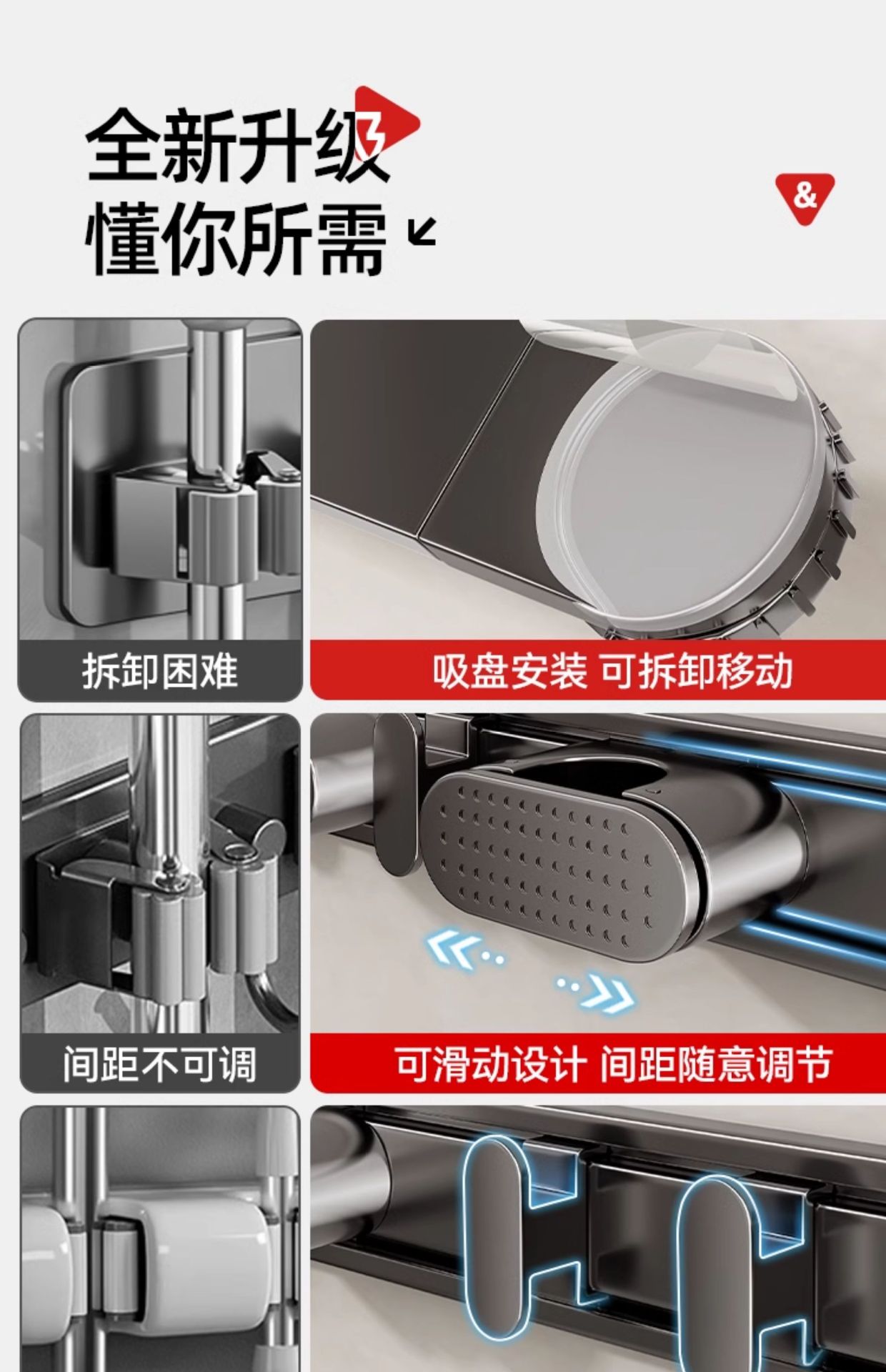 全新升级
懂你所需

&

拆卸困难

吸盘安装 可拆卸移动

间距不可调

可滑动设计 间距随意调节