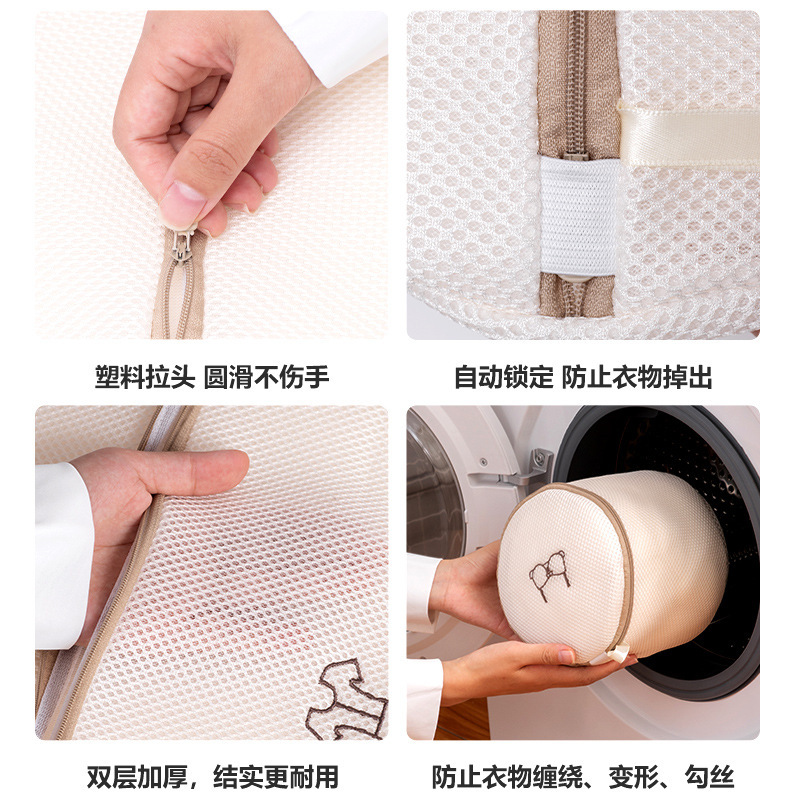 塑料拉头 圆滑不伤手

自动锁定 防止衣物掉出

双层加厚，结实更耐用

防止衣物缠绕、变形、勾丝