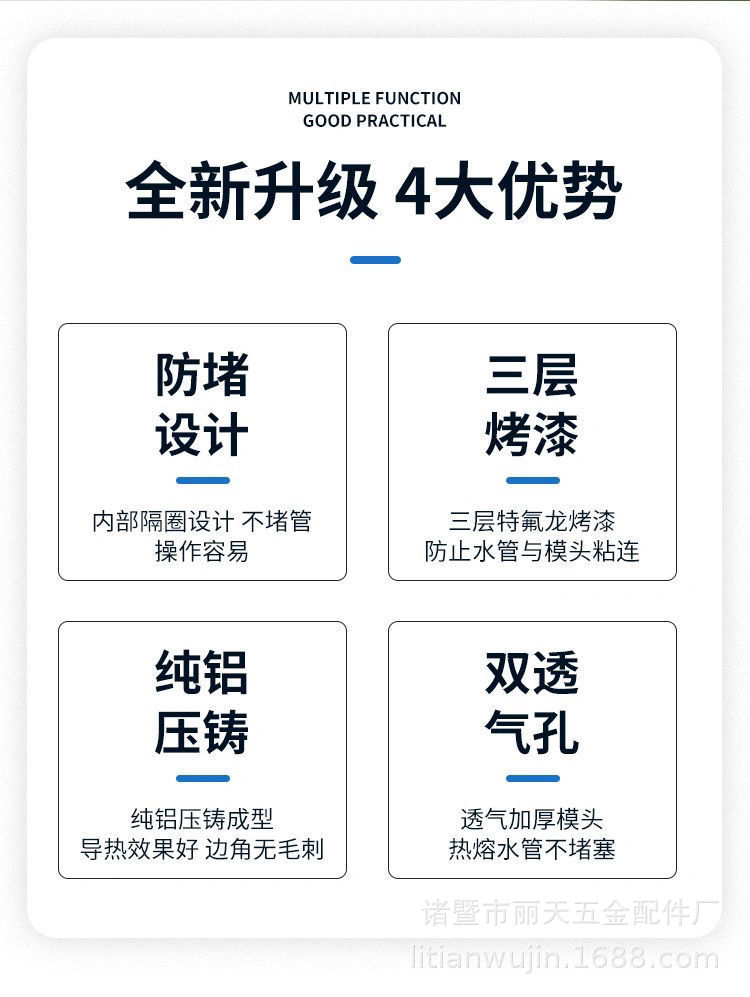 MULTIPLE FUNCTION
GOOD PRACTICAL

全新升级 4大优势

防堵
设计

内部隔圈设计 不堵管
操作容易

三层
烤漆

三层特氟龙烤漆
防止水管与模头粘连

纯铝
压铸

纯铝压铸成型
导热效果好 边角无毛刺

双透
气孔

透气加厚模头
热熔水管不堵塞

诸暨市丽天五金配件厂
litianwujin.1688.com