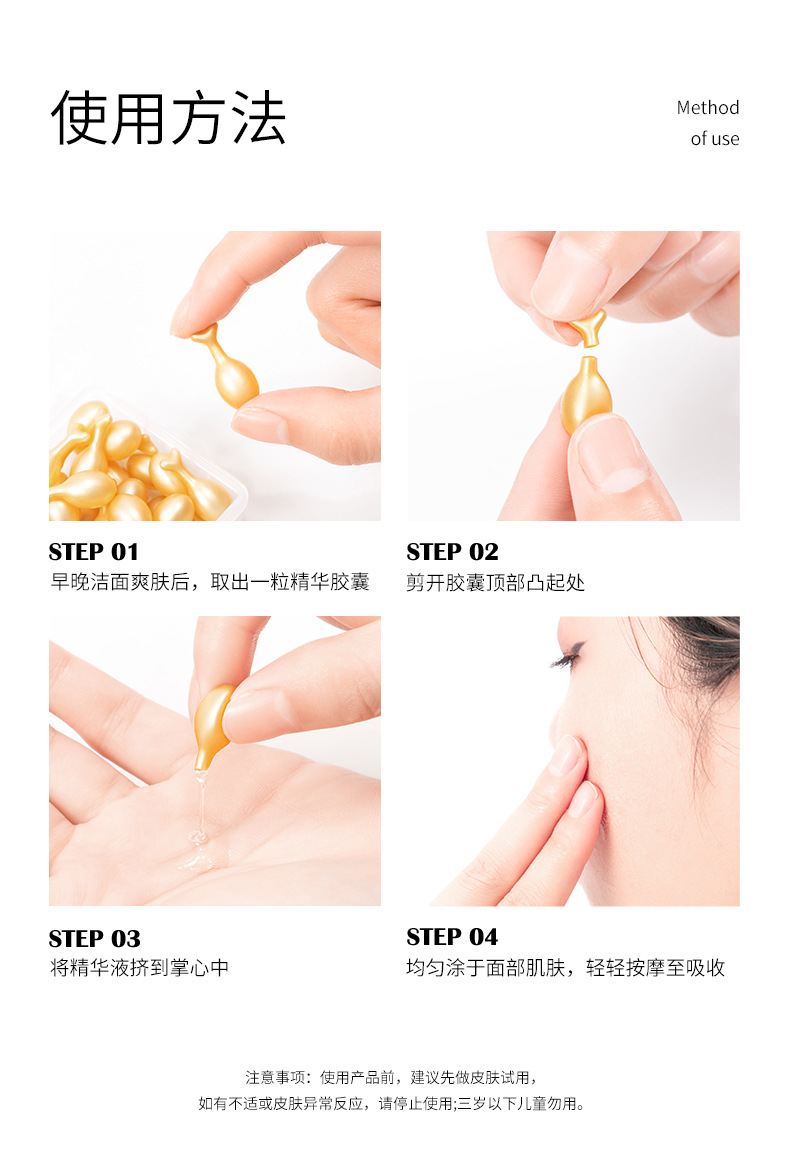 使用方法

Method of use

STEP 01
早晚洁面爽肤后，取出一粒精华胶囊

STEP 02
剪开胶囊顶部凸起处

STEP 03
将精华液挤到掌心中

STEP 04
均匀涂于面部肌肤，轻轻按摩至吸收

注意事项：使用产品前，建议先做皮肤试用，
如有不适或皮肤异常反应，请停止使用;三岁以下儿童勿用。