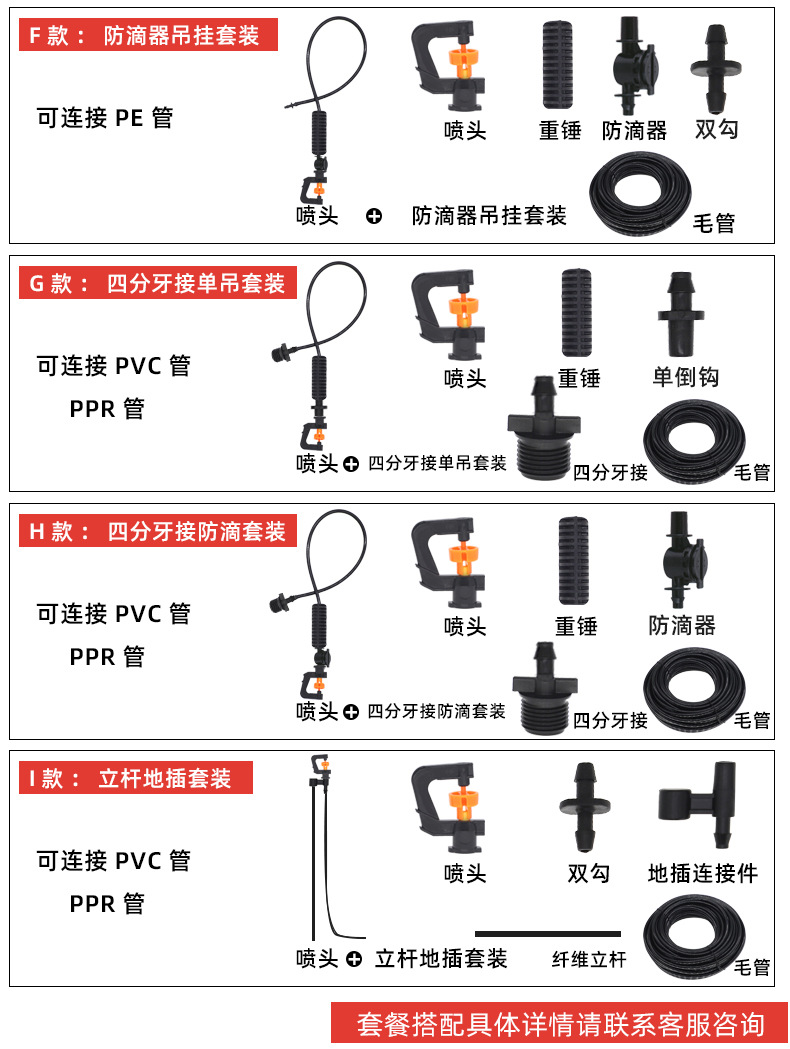 F 款： 防滴器吊挂套装

可连接 PE 管

喷头 重锤 防滴器 双勾

喷头 + 防滴器吊挂套装

毛管

G 款： 四分牙接单吊套装

可连接 PVC 管
PPR 管

喷头 重锤 单倒钩

喷头 + 四分牙接单吊套装

四分牙接 毛管

H 款： 四分牙接防滴套装

可连接 PVC 管
PPR 管

喷头 重锤 防滴器

喷头 + 四分牙接防滴套装

四分牙接 毛管

I 款： 立杆地插套装

可连接 PVC 管
PPR 管

喷头 双勾 地插连接件

喷头 + 立杆地插套装

纤维立杆 毛管

套餐搭配具体详情请联系客服咨询