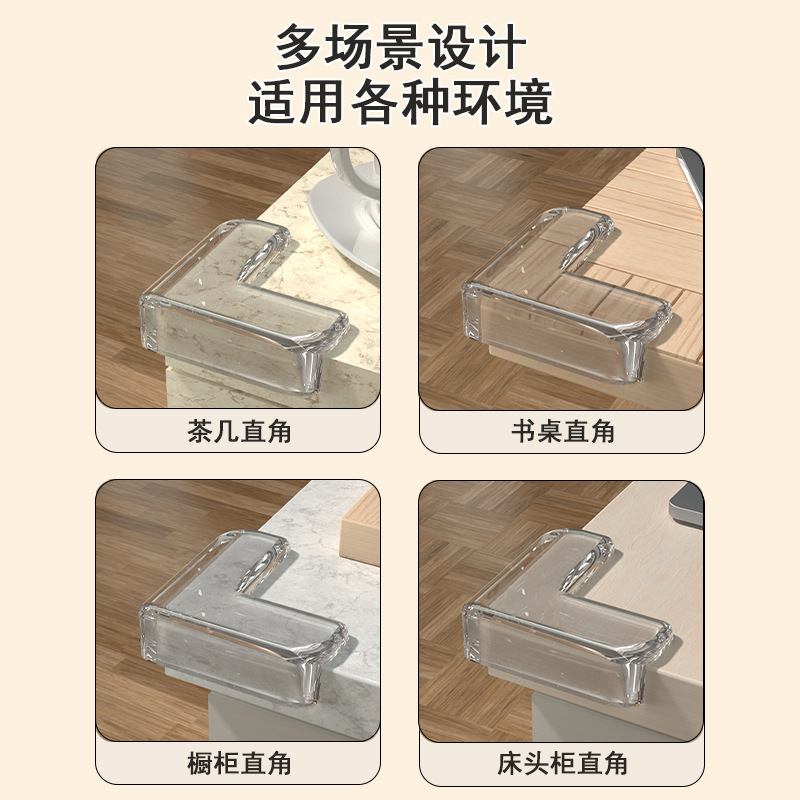 多场景设计
适用各种环境

茶几直角

书桌直角

橱柜直角

床头柜直角