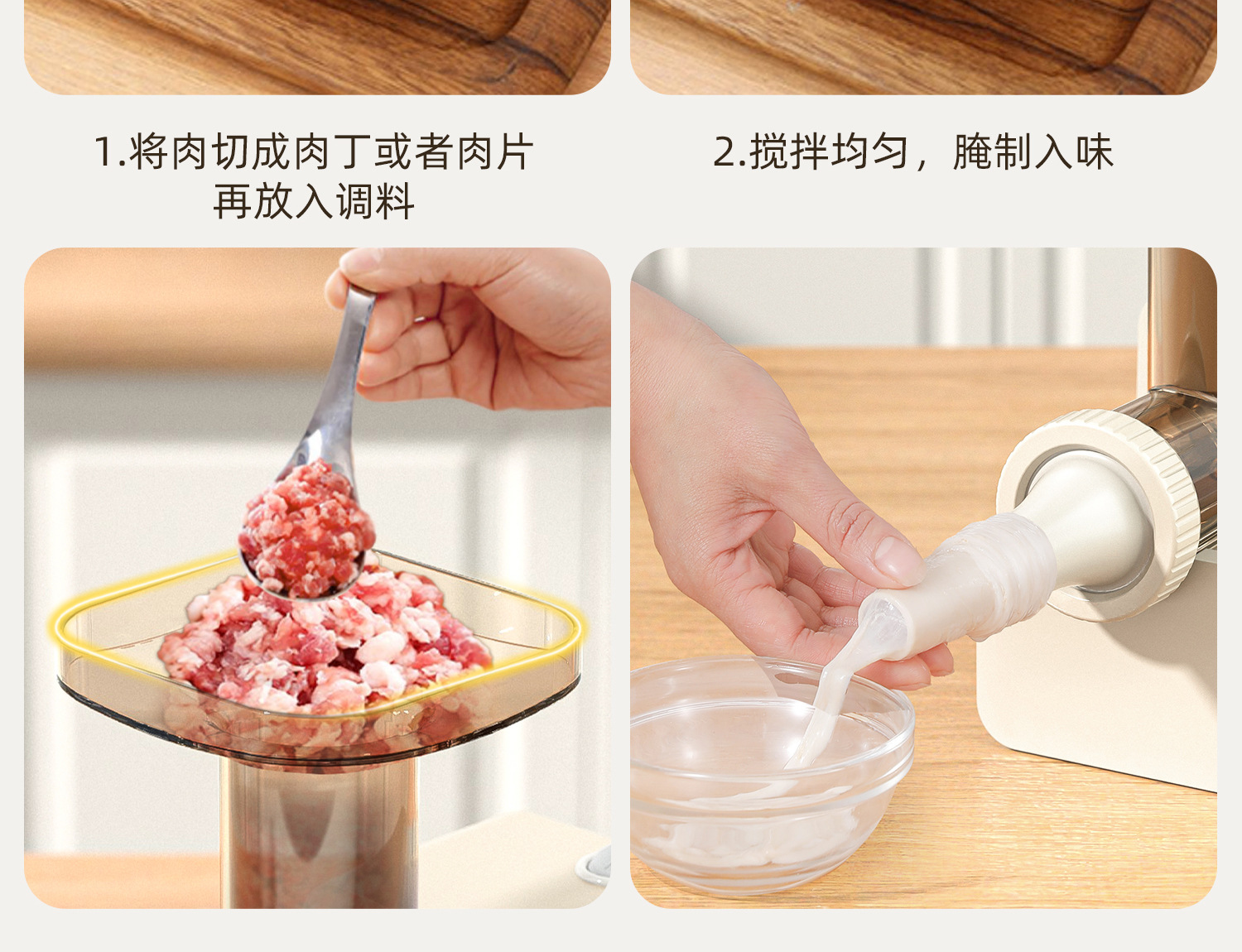 1.将肉切成肉丁或者肉片
再放入调料

2.搅拌均匀，腌制入味