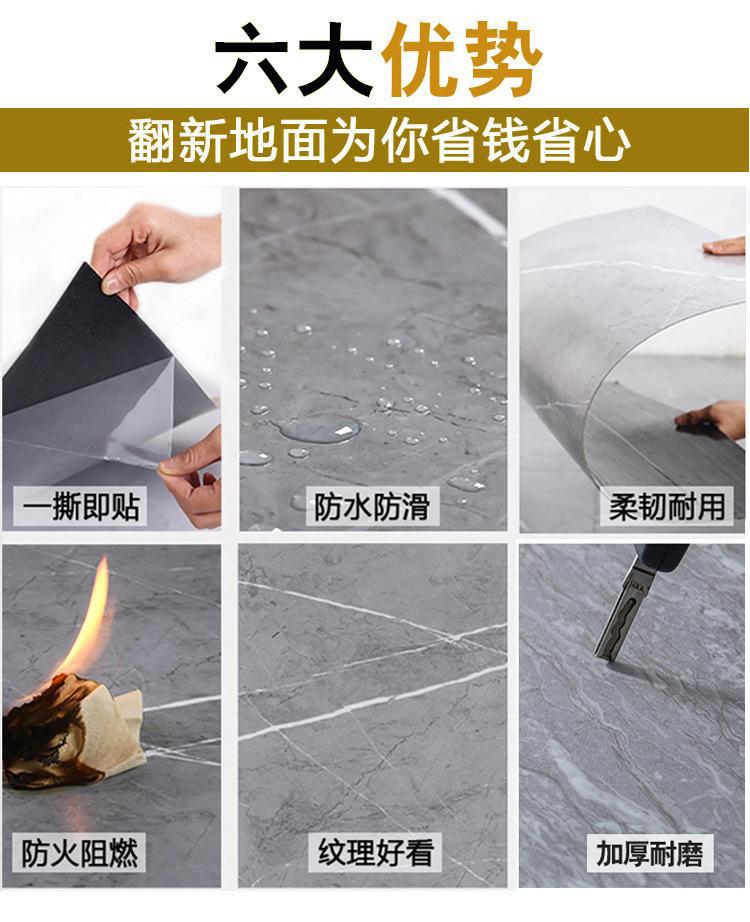 六大优势

翻新地面为你省钱省心

一撕即贴

防水防滑

柔韧耐用

防火阻燃

纹理好看

加厚耐磨