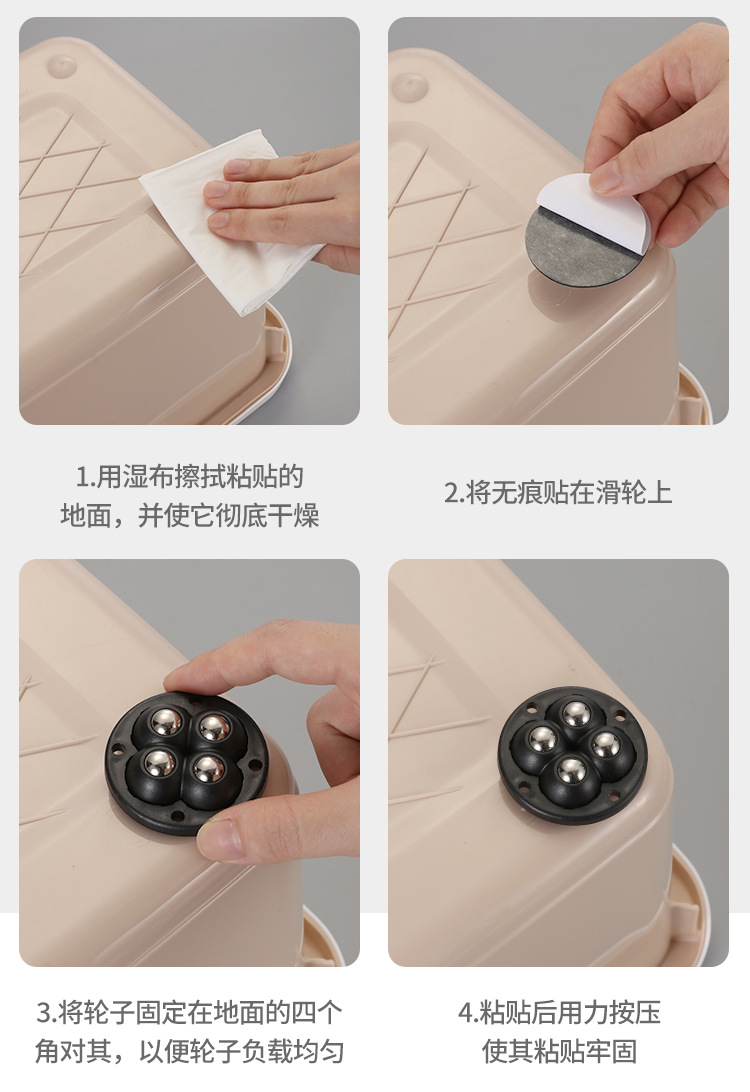 1.用湿布擦拭粘贴的地面，并使它彻底干燥

2.将无痕贴在滑轮上

3.将轮子固定在地面的四个角对其，以便轮子负载均匀

4.粘贴后用力按压使其粘贴牢固