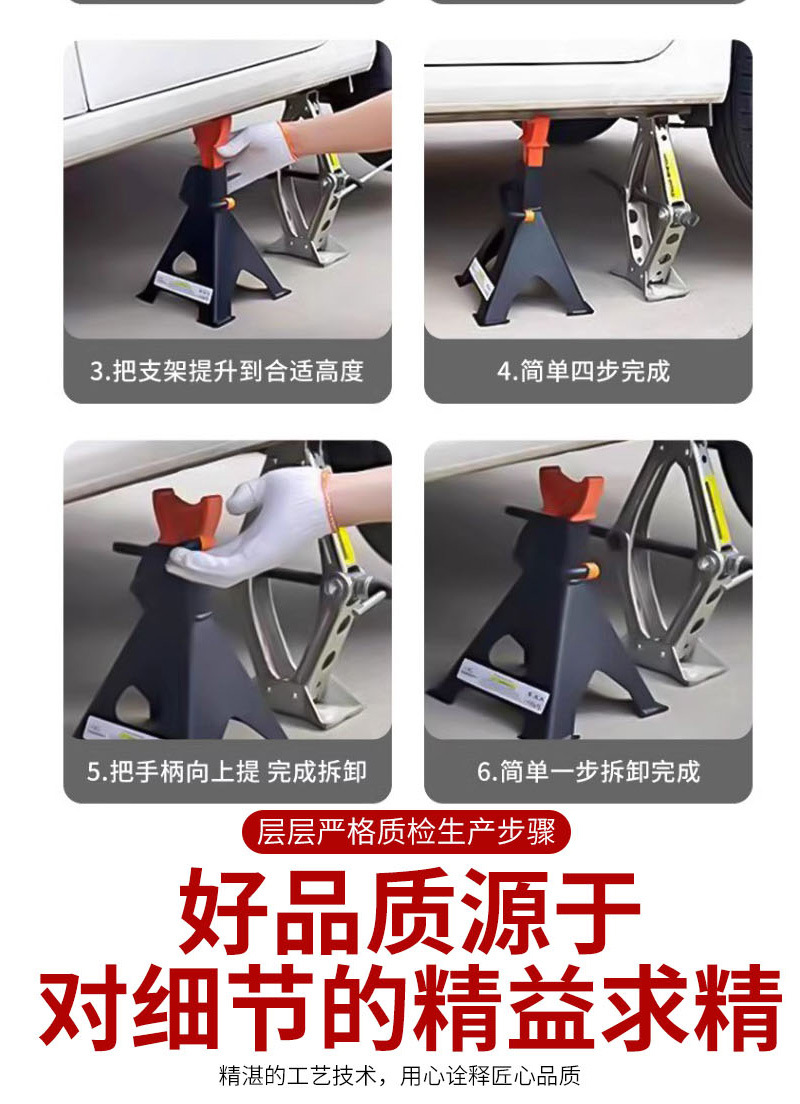 3.把支架提升到合适高度

4.简单四步完成

5.把手柄向上提 完成拆卸

6.简单一步拆卸完成

层层严格质检生产步骤

好品质源于
对细节的精益求精

精湛的工艺技术，用心诠释匠心品质