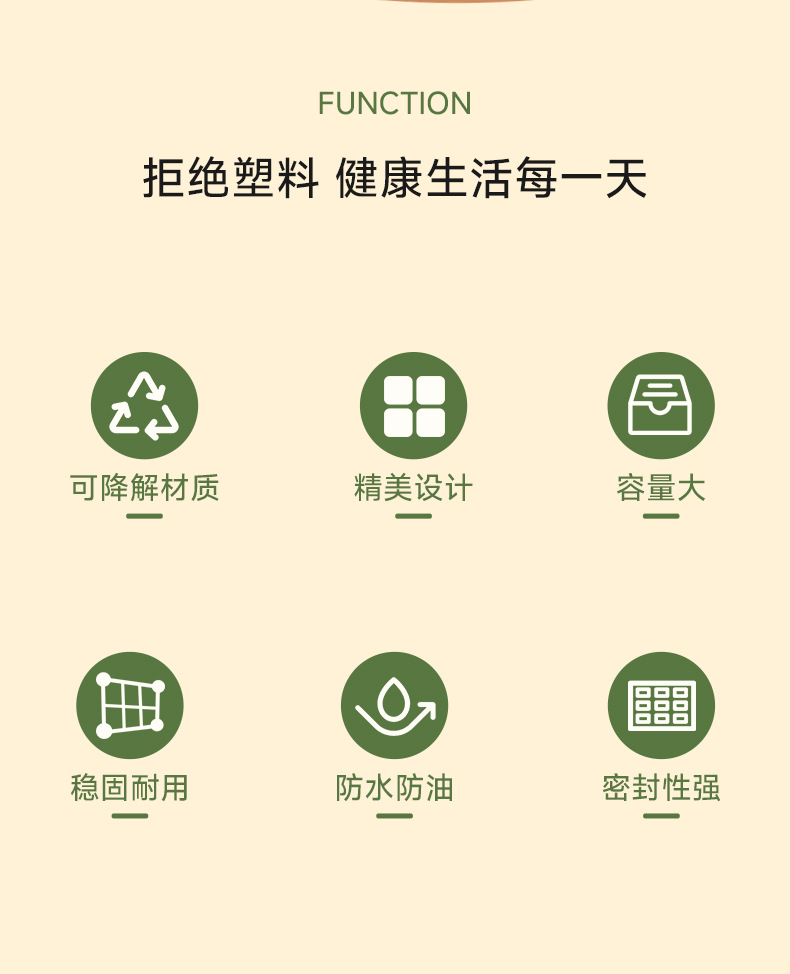 FUNCTION

拒绝塑料 健康生活每一天

可降解材质

精美设计

容量大

稳固耐用

防水防油

密封性强