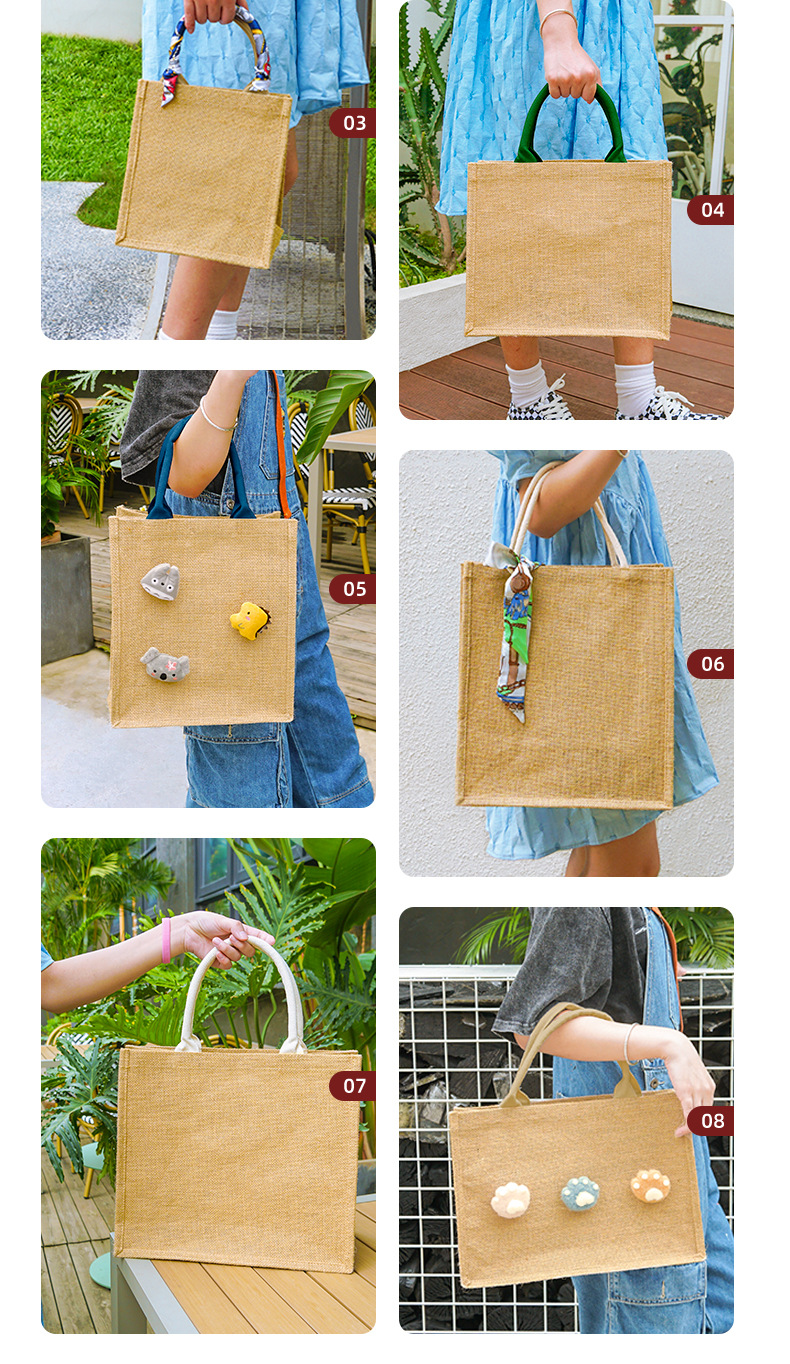 03

04

05

06

07

08