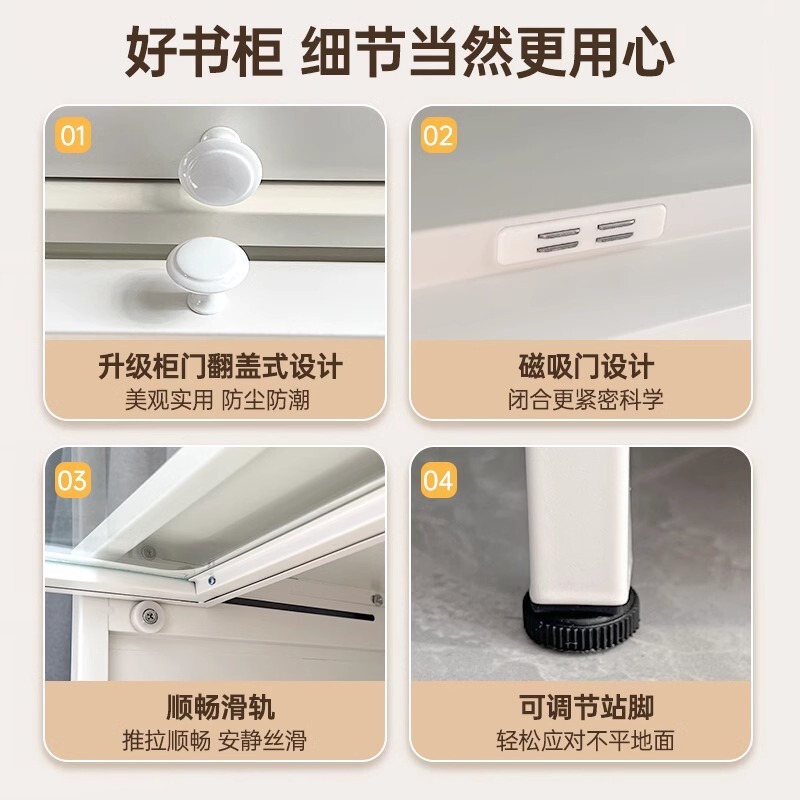 好书柜 细节当然更用心

01

升级柜门翻盖式设计
美观实用 防尘防潮

02

磁吸门设计
闭合更紧密科学

03

顺畅滑轨
推拉顺畅 安静丝滑

04

可调节站脚
轻松应对不平地面