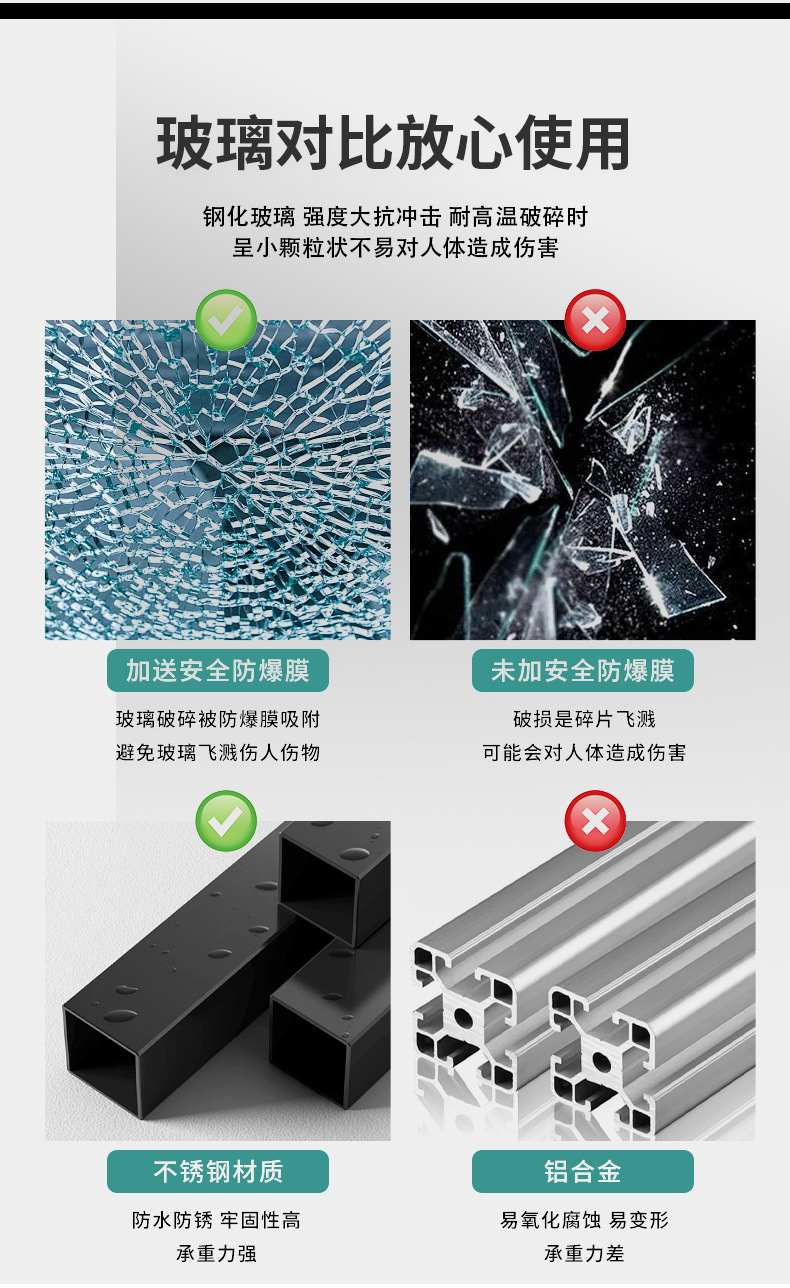 玻璃对比放心使用

钢化玻璃 强度大抗冲击 耐高温破碎时
呈小颗粒状不易对人体造成伤害

加送安全防爆膜

玻璃破碎被防爆膜吸附
避免玻璃飞溅伤人伤物

未加安全防爆膜

破损是碎片飞溅
可能会对人体造成伤害

不锈钢材质

防水防锈 牢固性高
承重力强

铝合金

易氧化腐蚀 易变形
承重力差