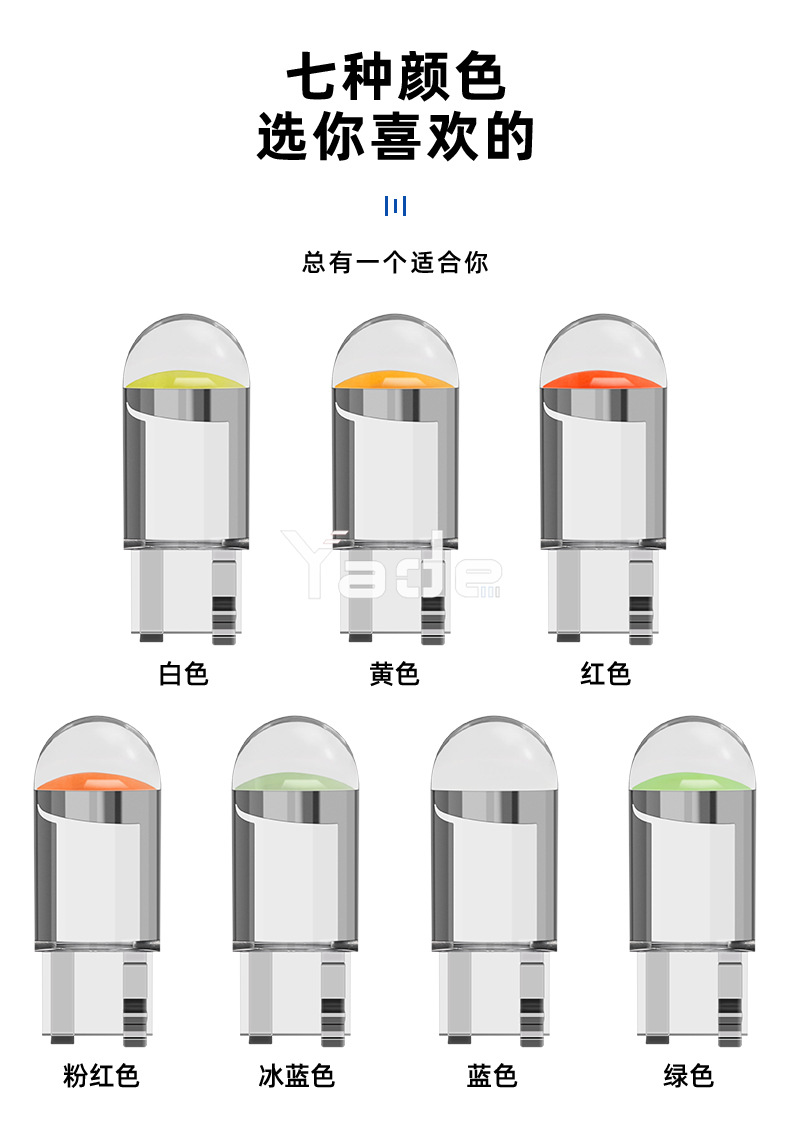 七种颜色
选你喜欢的

总有一个适合你

Yade

白色

黄色

红色

粉红色

冰蓝色

蓝色

绿色