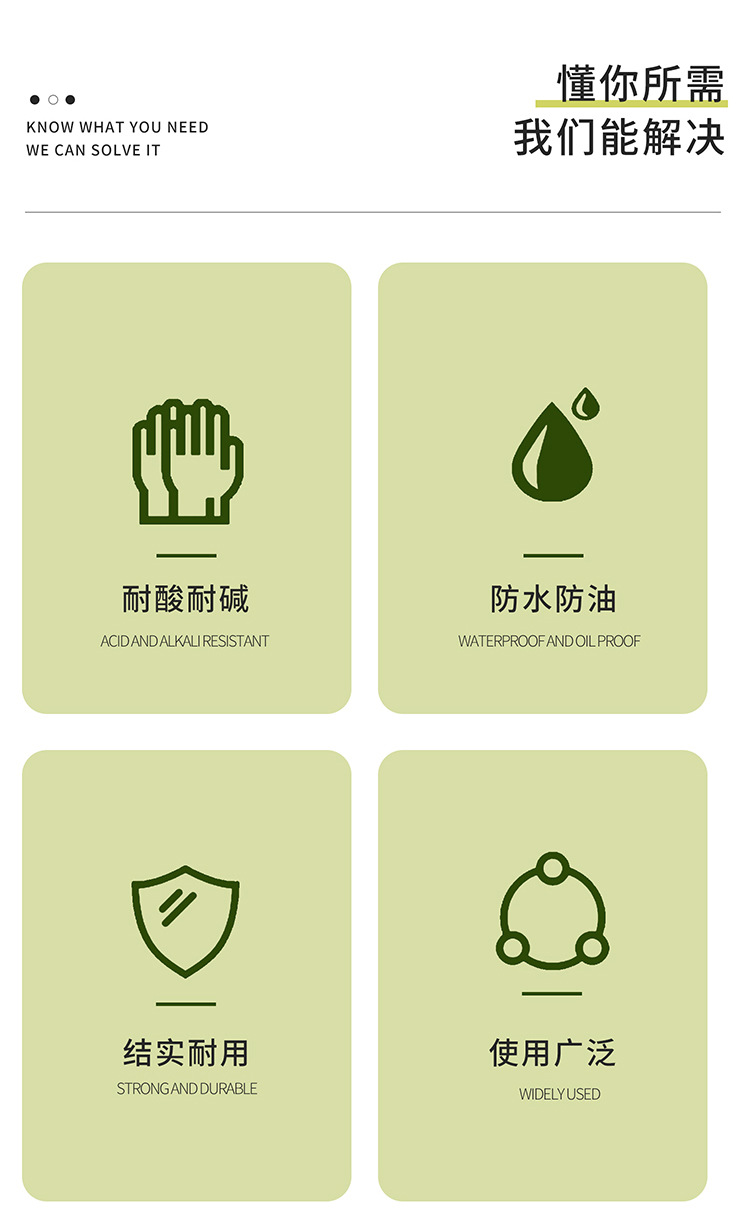 KNOW WHAT YOU NEED
WE CAN SOLVE IT

懂你所需
我们能解决

耐酸耐碱
ACID AND ALKALI RESISTANT

防水防油
WATERPROOF AND OIL PROOF

结实耐用
STRONG AND DURABLE

使用广泛
WIDELY USED